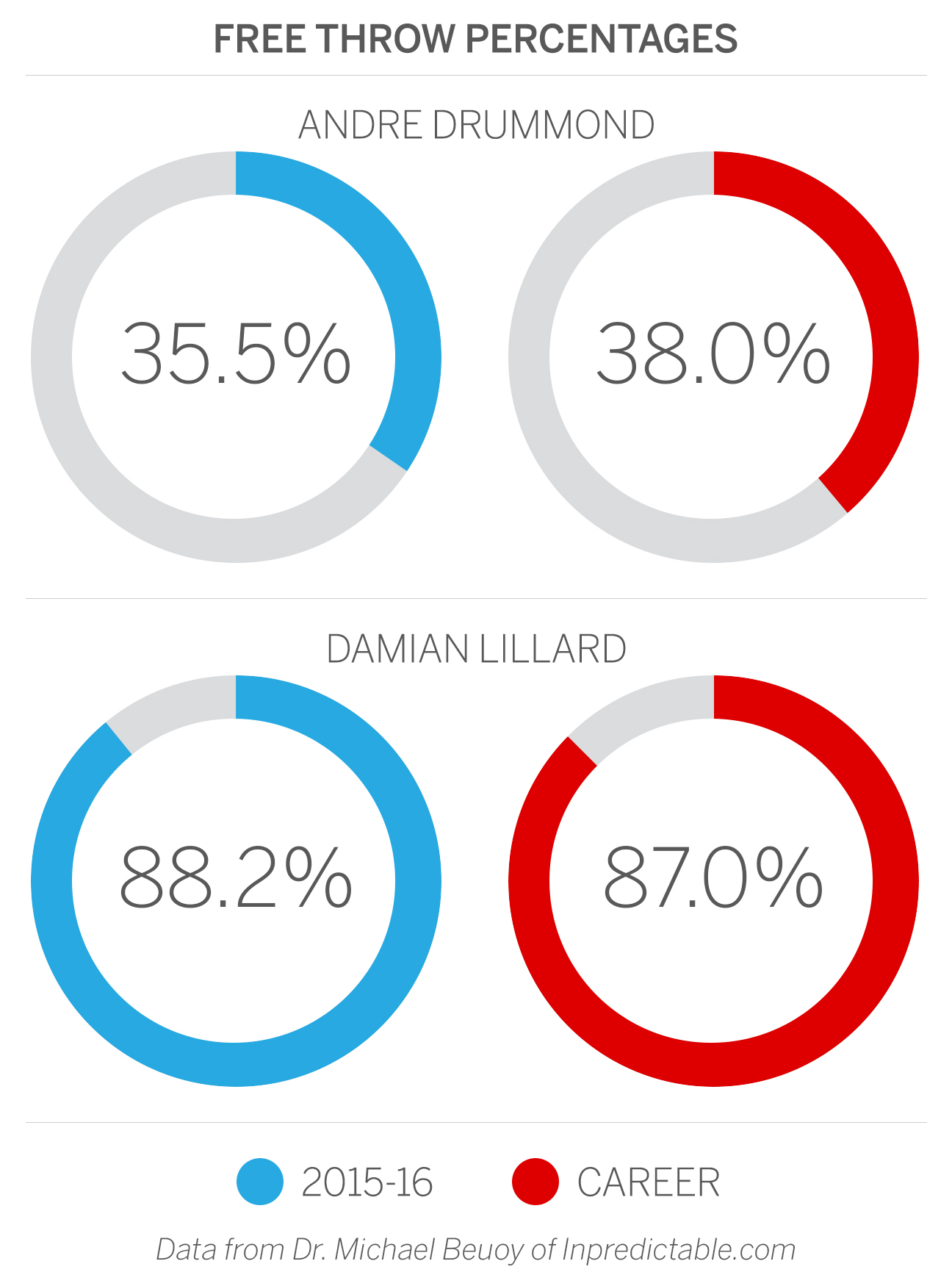 FREE THROW PERCENTAGES

ANDRE DRUMMOND

35.5%

38.0%

DAMIAN LILLARD

88.2%

87.0%

2015-16 CAREER

Data from Dr. Michael Beuoy of Inpredictable.com