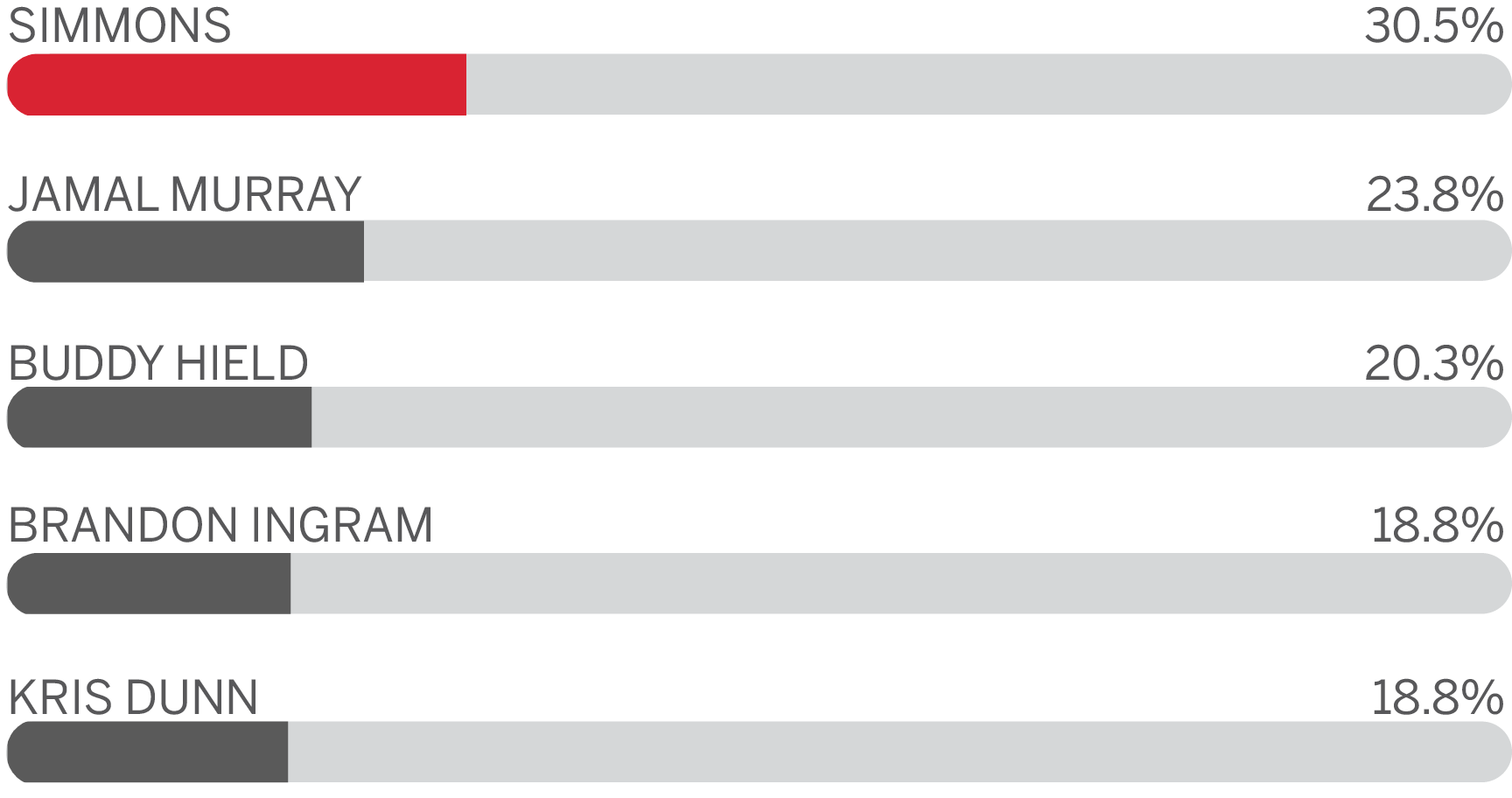 SIMMONS 30.5%

JAMAL MURRAY 23.8%

BUDDY HIELD 20.3%

BRANDON INGRAM 18.8%

KRIS DUNN 18.8%