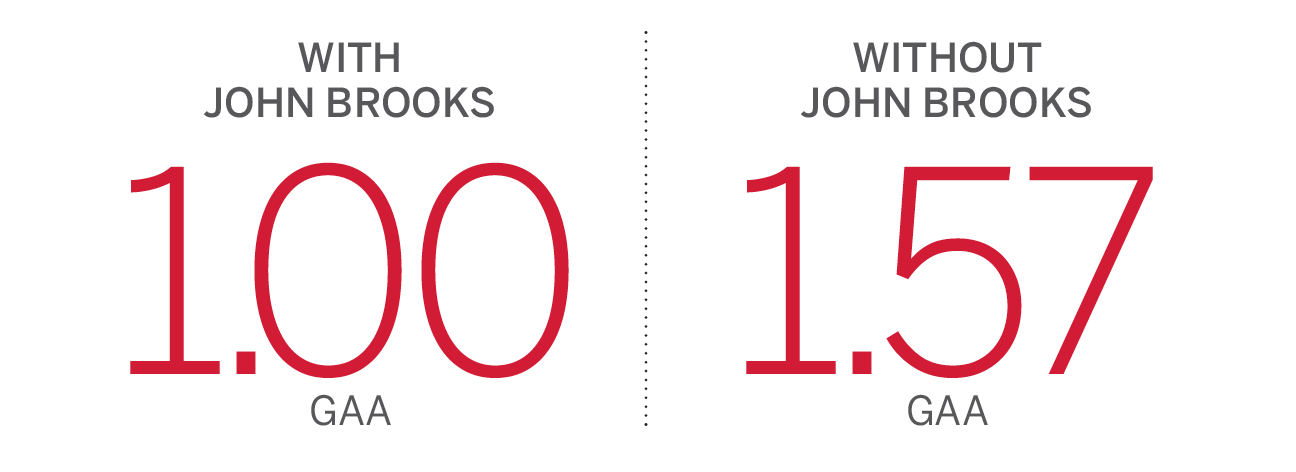 WITH JOHN BROOKS

1.00

GAA

WITHOUT JOHN BROOKS

1.57

GAA