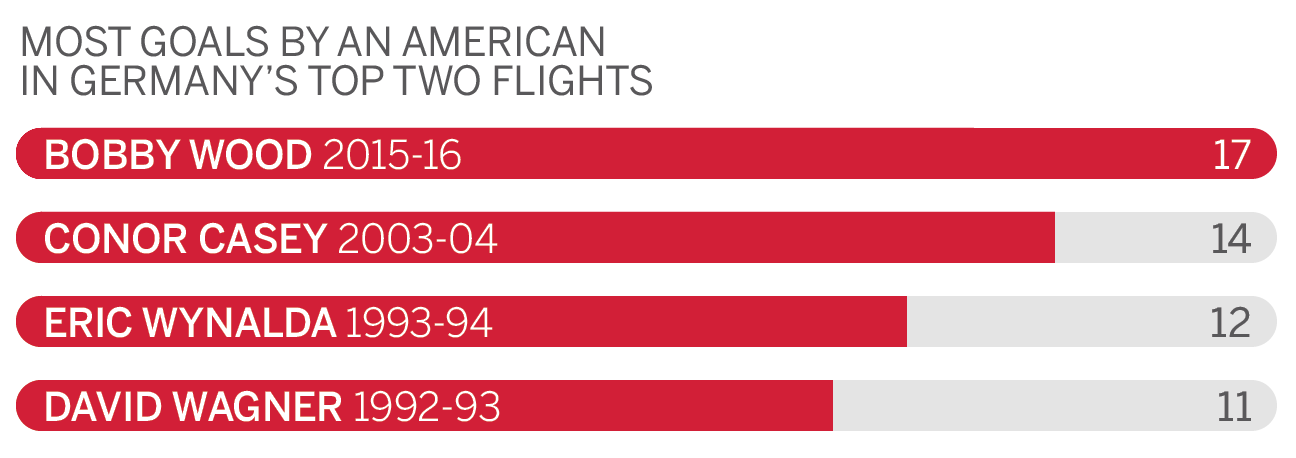 MOST GOALS BY AN AMERICAN IN GERMANY'S TOP TWO FLIGHTS

BOBBY WOOD 2015-16 17

CONOR CASEY 2003-04 14

ERIC WYNALDA 1993-94 12

DAVID WAGNER 1992-93 11