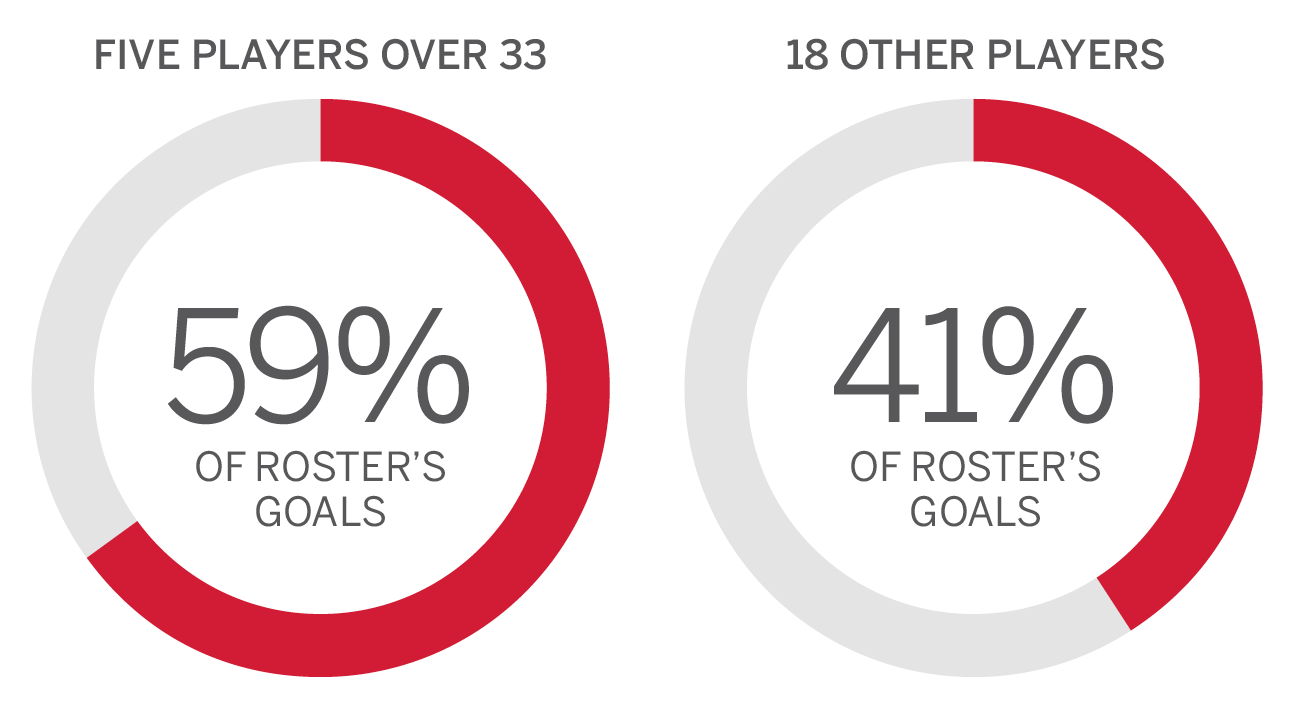 FIVE PLAYERS OVER 33

59%
OF ROSTER'S GOALS

18 OTHER PLAYERS

41%
OF ROSTER'S GOALS