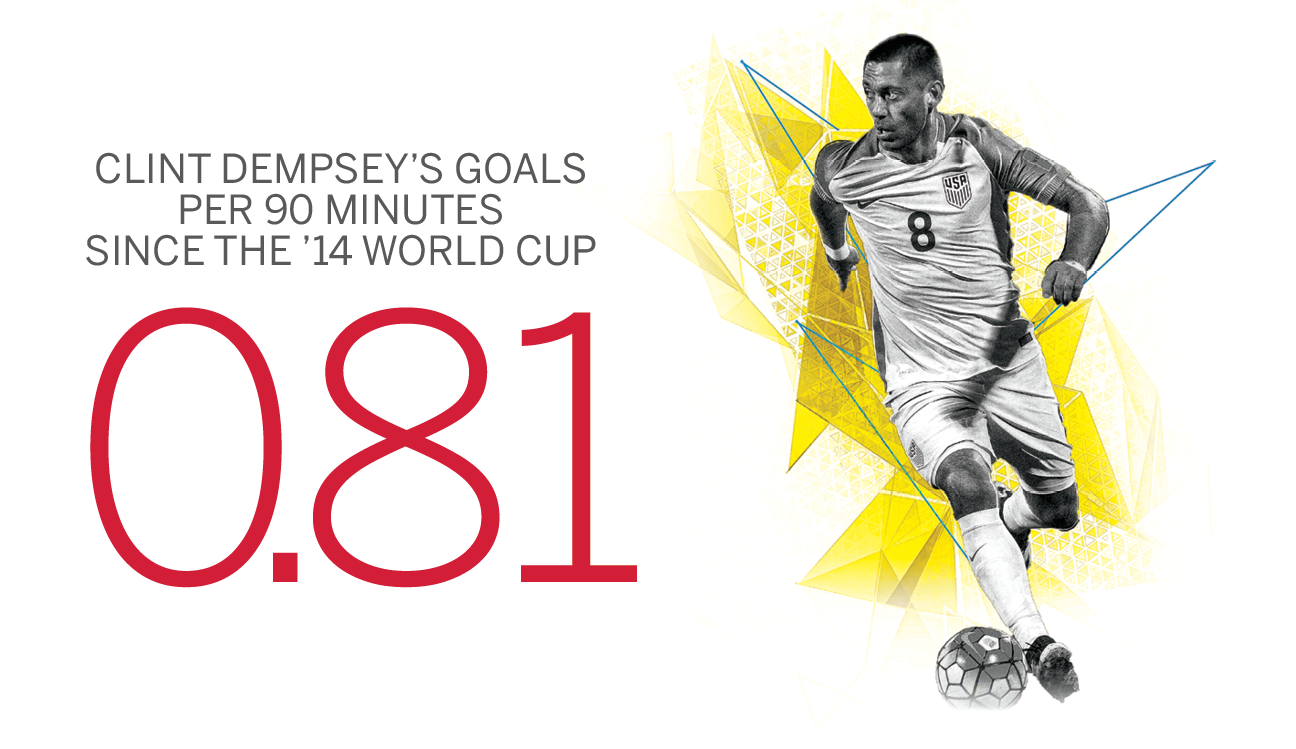 CLINT DEMPSEY'S GOALS PER 90 MINUTES SINCE THE '14 WORLD CUP

0.81

USA

8