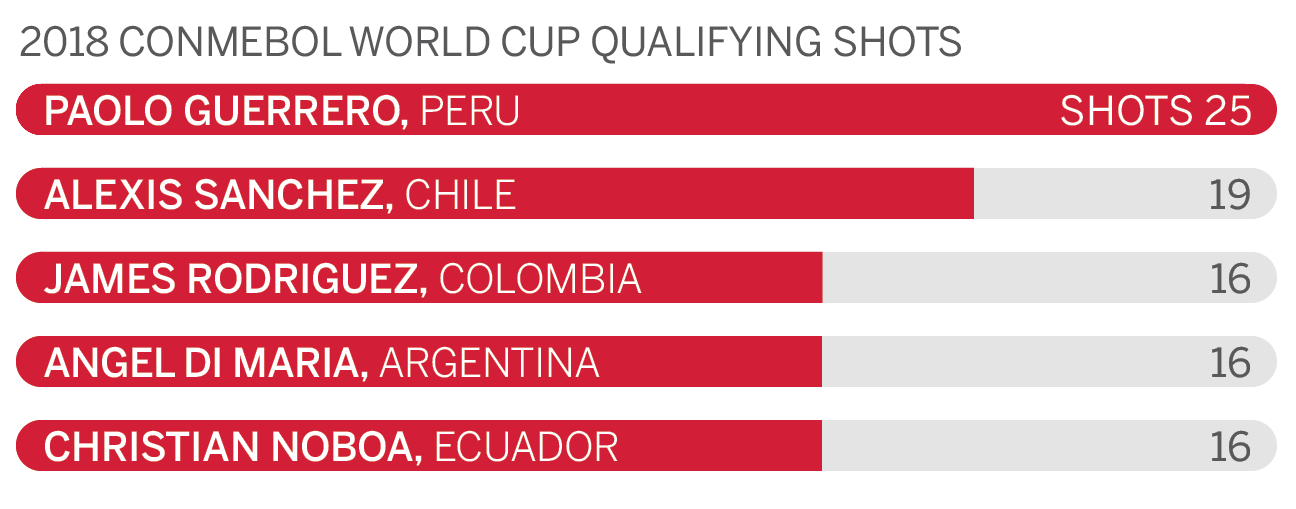 2018 CONMEBOL WORLD CUP QUALIFYING SHOTS

PAOLO GUERRERO, PERU SHOTS 25

ALEXIS SANCHEZ, CHILE 19

JAMES RODRIGUEZ, COLOMBIA 16

ANGEL DI MARIA, ARGENTINA 16

CHRISTIAN NOBOA, ECUADOR 16