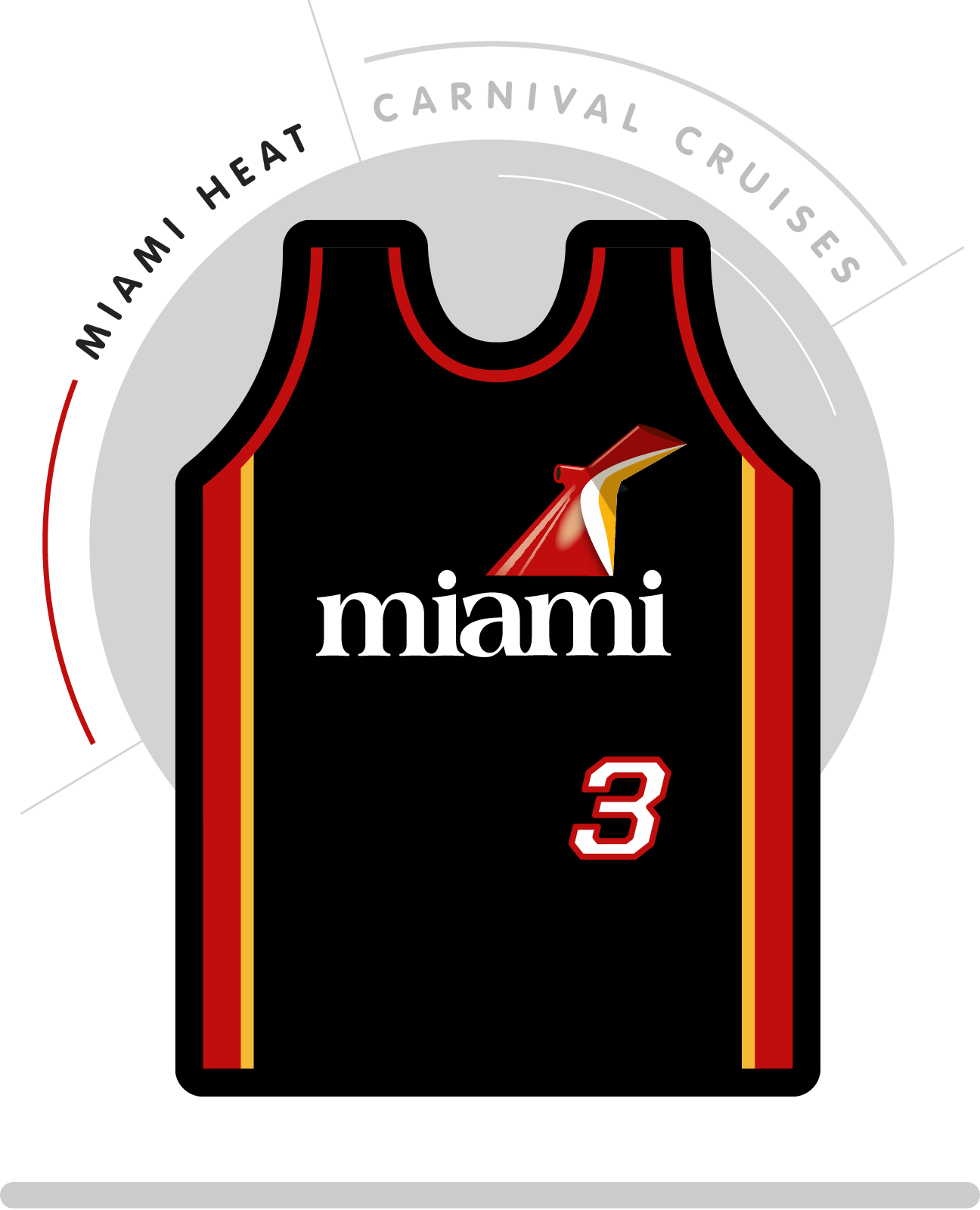 MIAMI HEAT

CARNIVAL CRUISES

miami

3