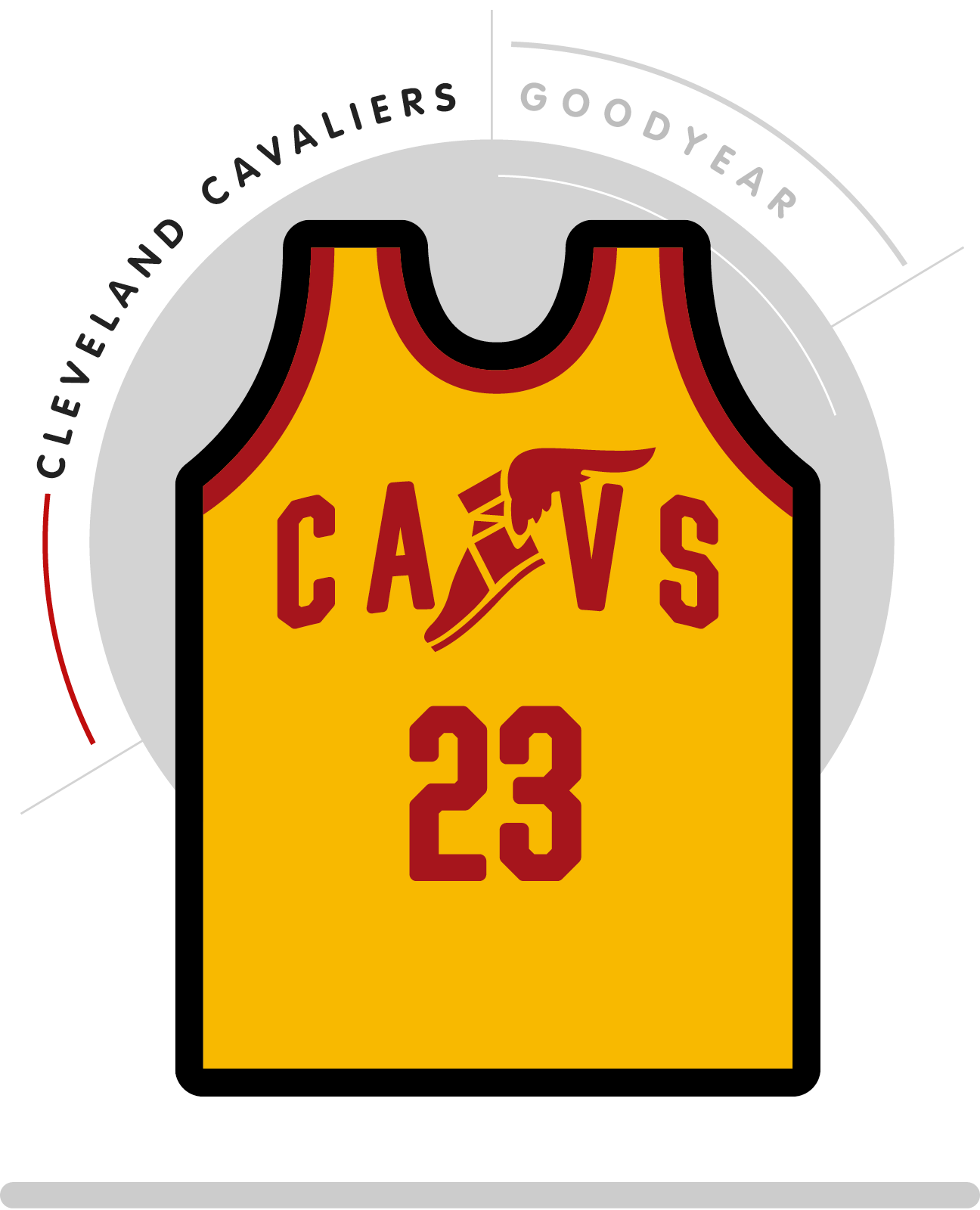 CLEVELAND CAVALIERS

GOODYEAR

CAVS

23