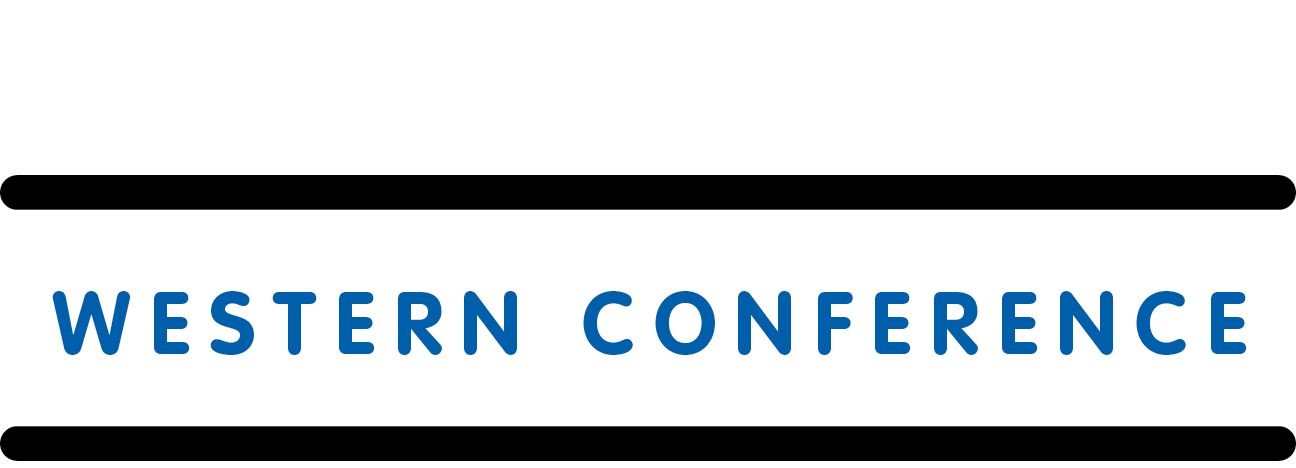 WESTERN CONFERENCE