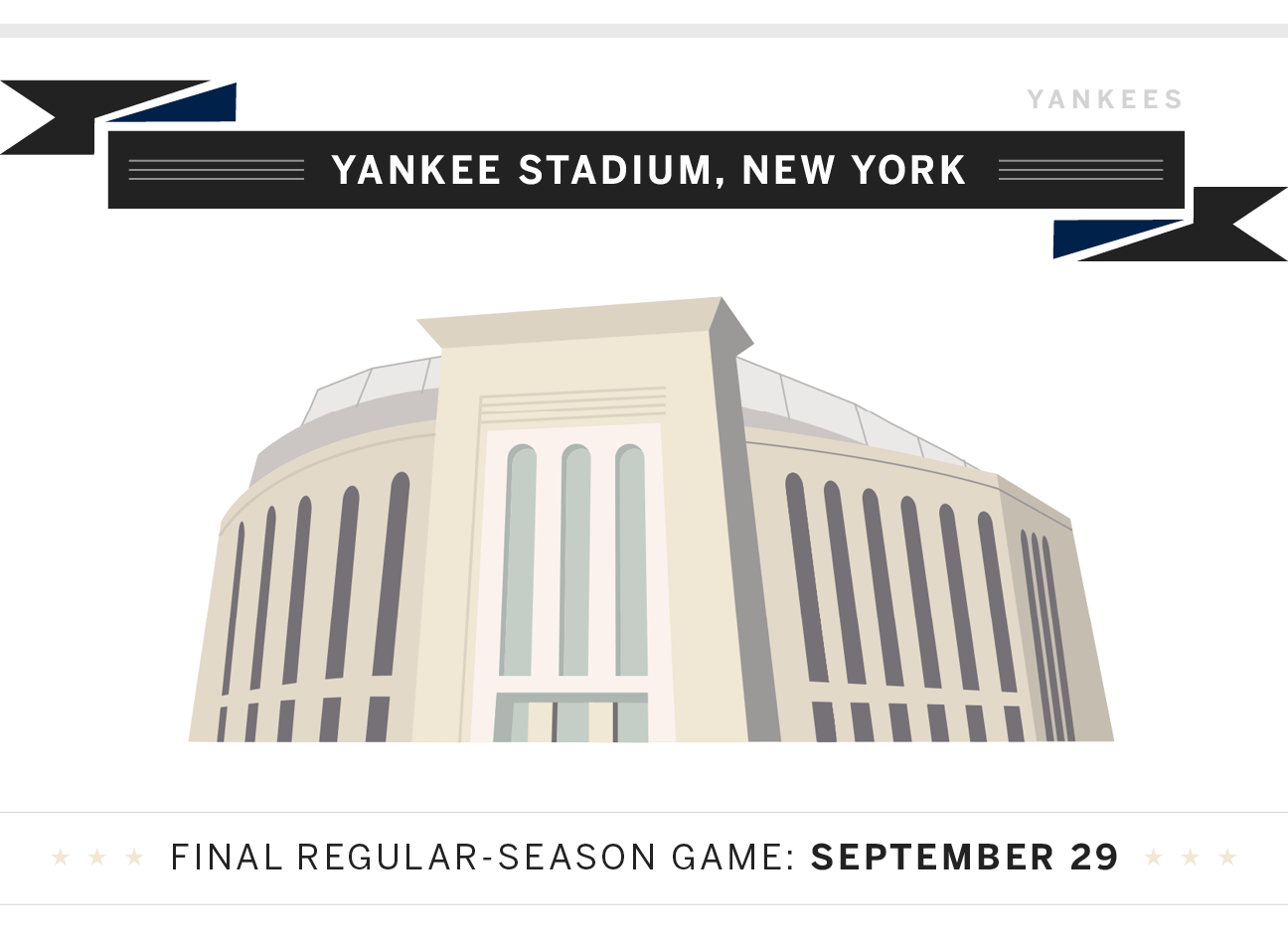 YANKEES

YANKEE STADIUM, NEW YORK

FINAL REGULAR-SEASON GAME: SEPTEMBER 29