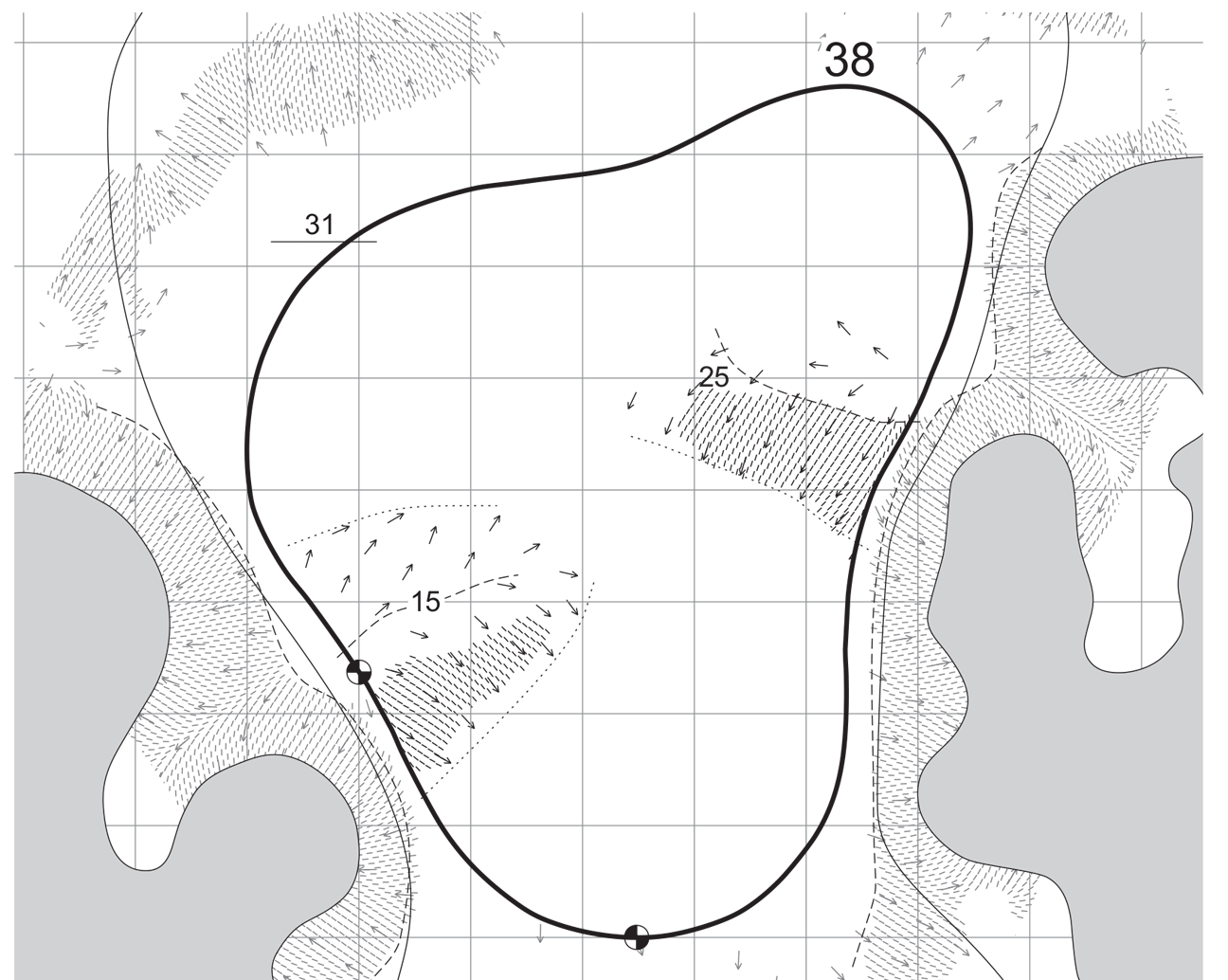 38

31

25

15