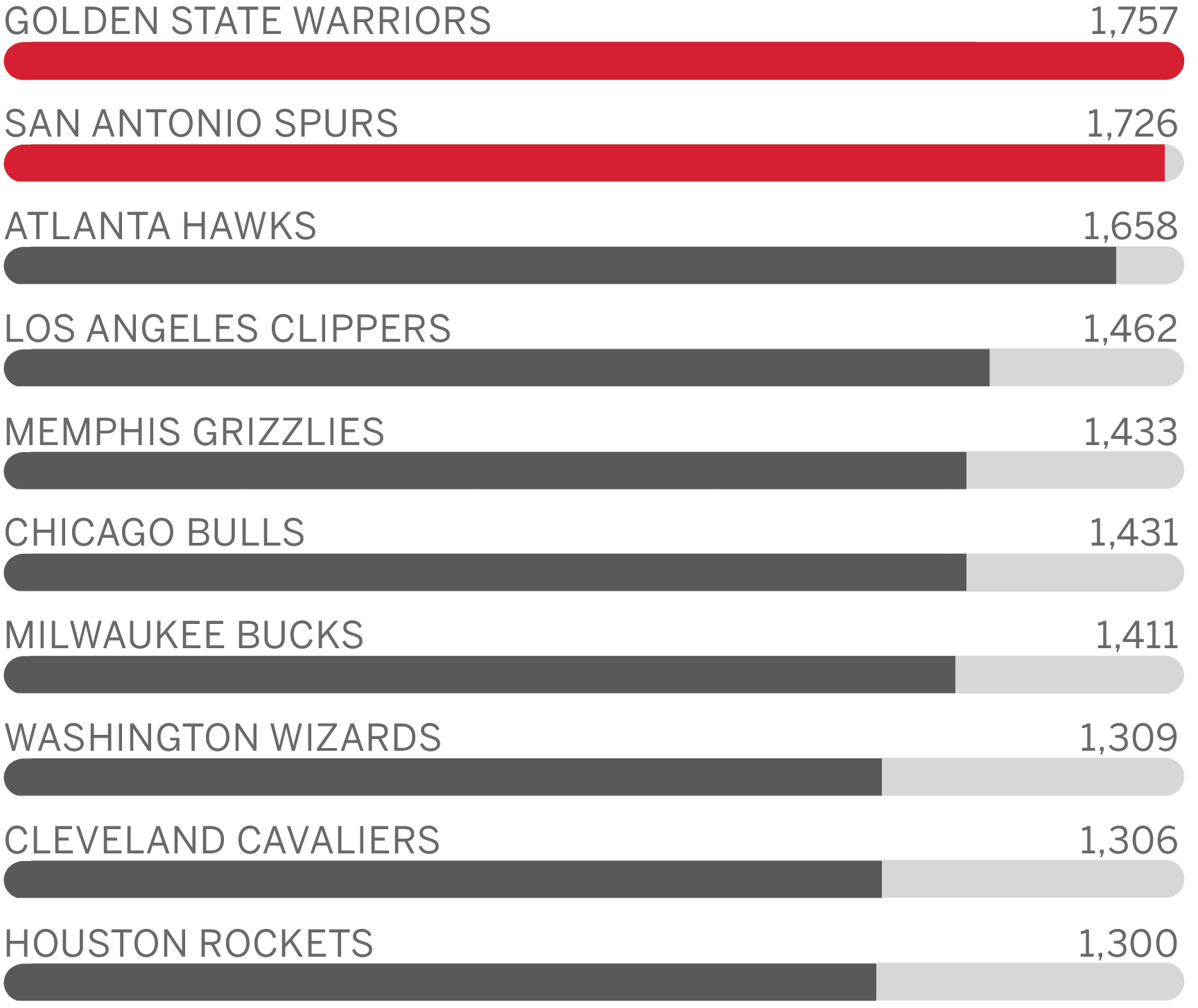 GOLDEN STATE WARRIORS 1,757

SAN ANTONIO SPURS 1,726

ATLANTA HAWKS 1,658

LOS ANGELES CLIPPERS 1,462

MEMPHIS GRIZZLIES 1,433

CHICAGO BULLS 1,431

MILWAUKEE BUCKS 1,411

WASHINGTON WIZARDS 1,309

CLEVELAND CAVALIERS 1,306

HOUSTON ROCKETS 1,300