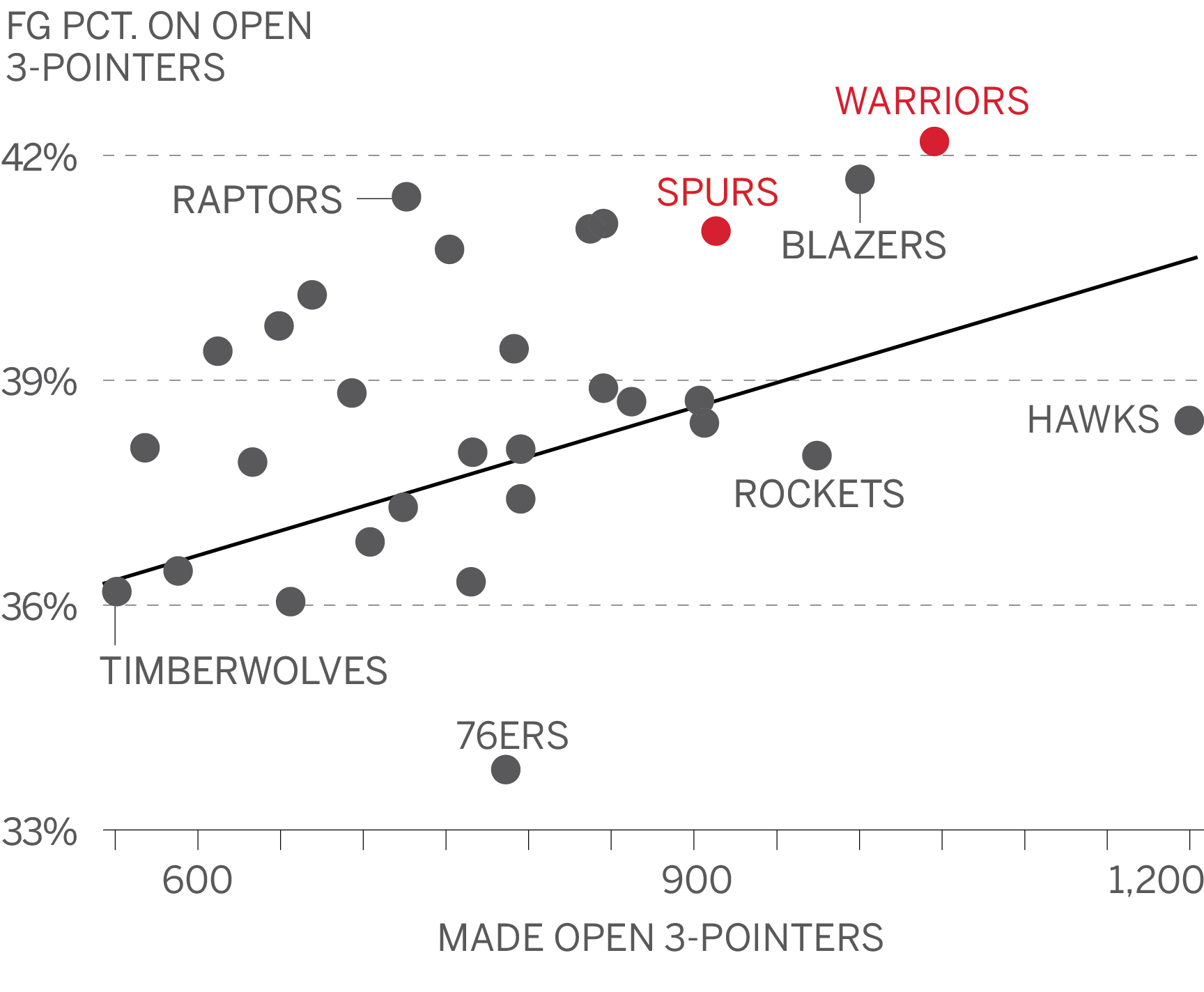 FG PCT. ON OPEN 3-POINTERS

WARRIORS

42%

RAPTORS

SPURS

BLAZERS

39%

HAWKS

ROCKETS

36%

TIMBERWOLVES

76ERS

33%

600

900

1,200

MADE OPEN 3-POINTERS