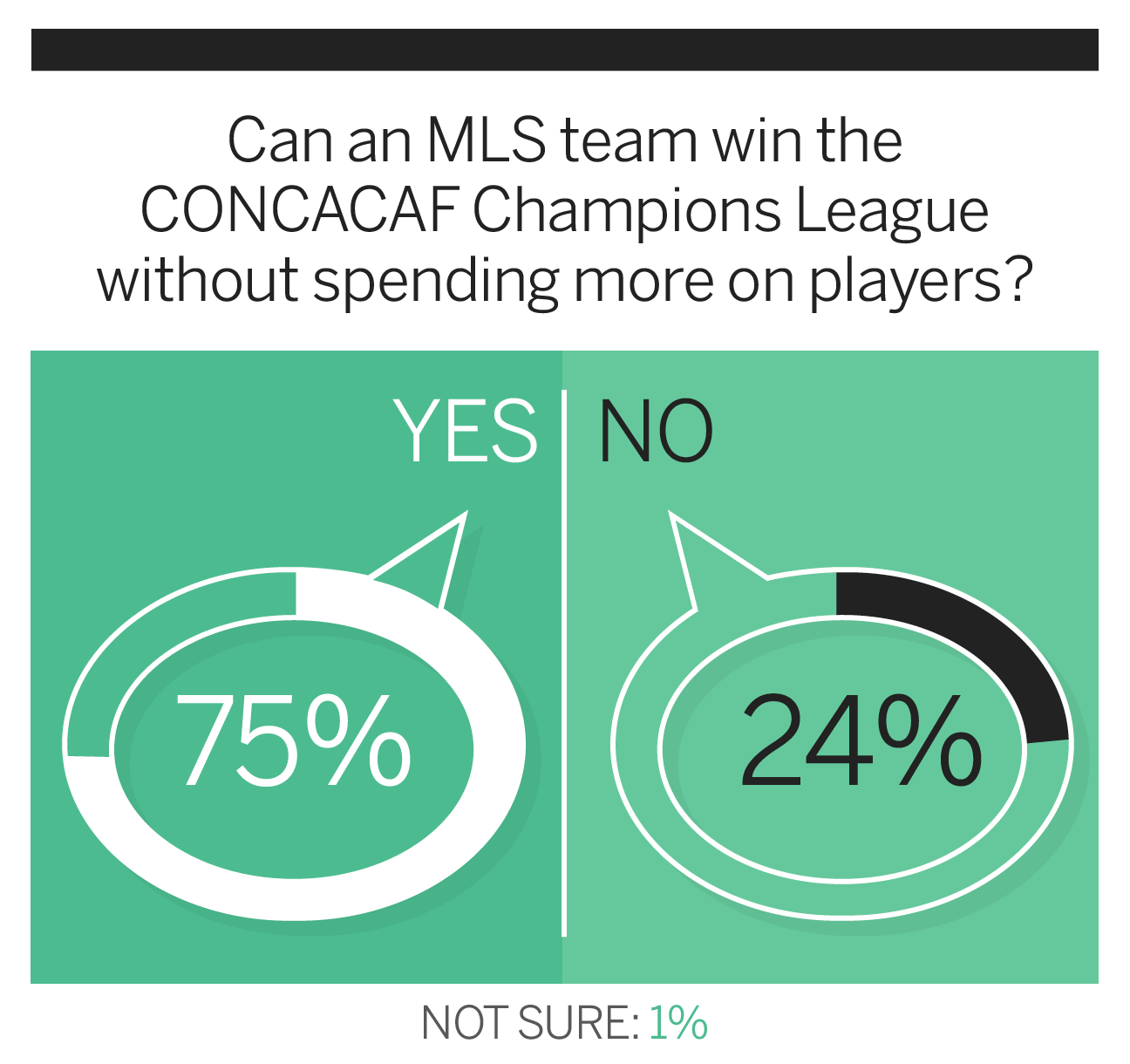 Can an MLS team win the CONCACAF Champions League without spending more on players?

YES

NO

75%

24%

NOT SURE: 1%