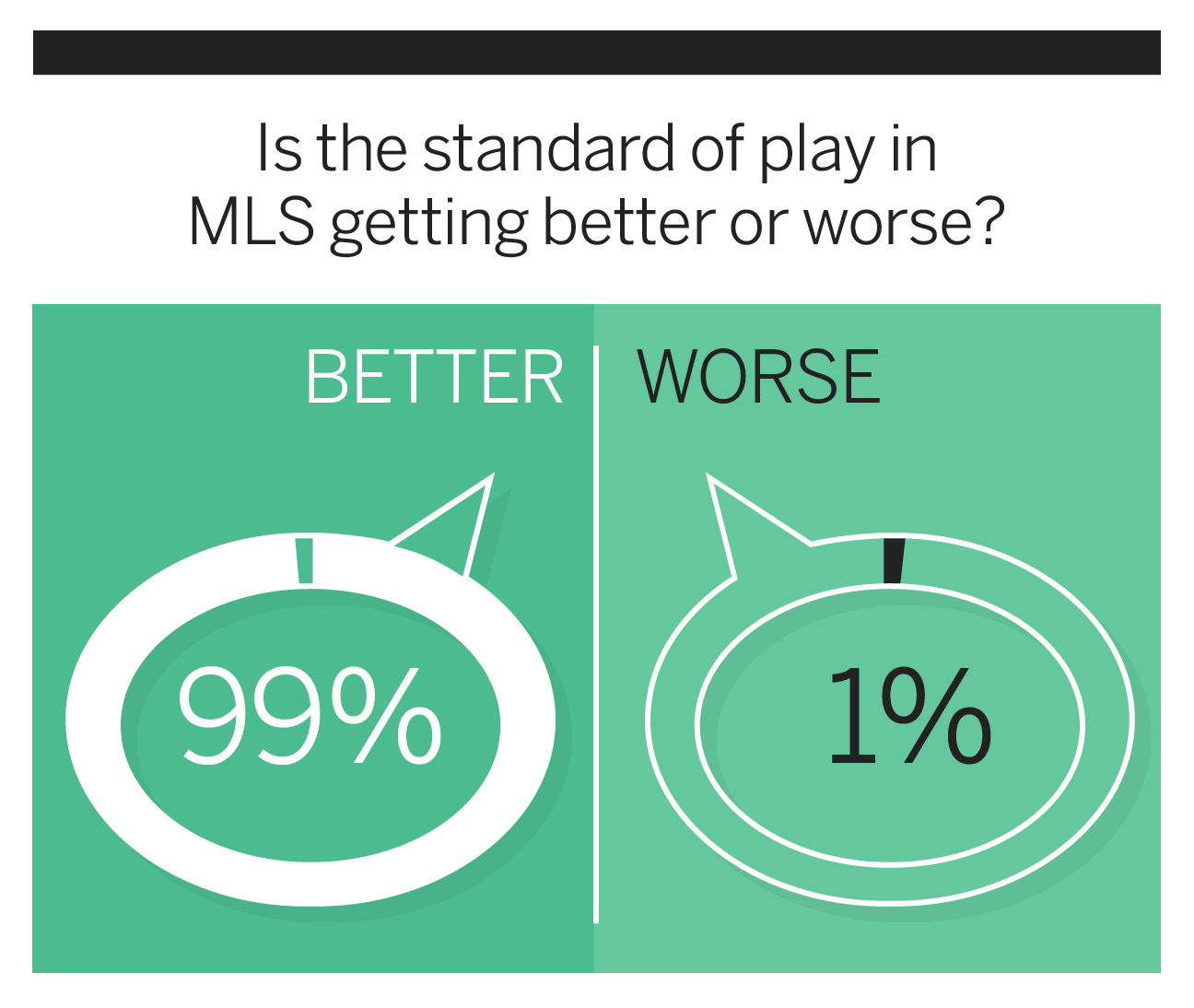 Is the standard of play in MLS getting better or worse?

BETTER

99%

WORSE

1%