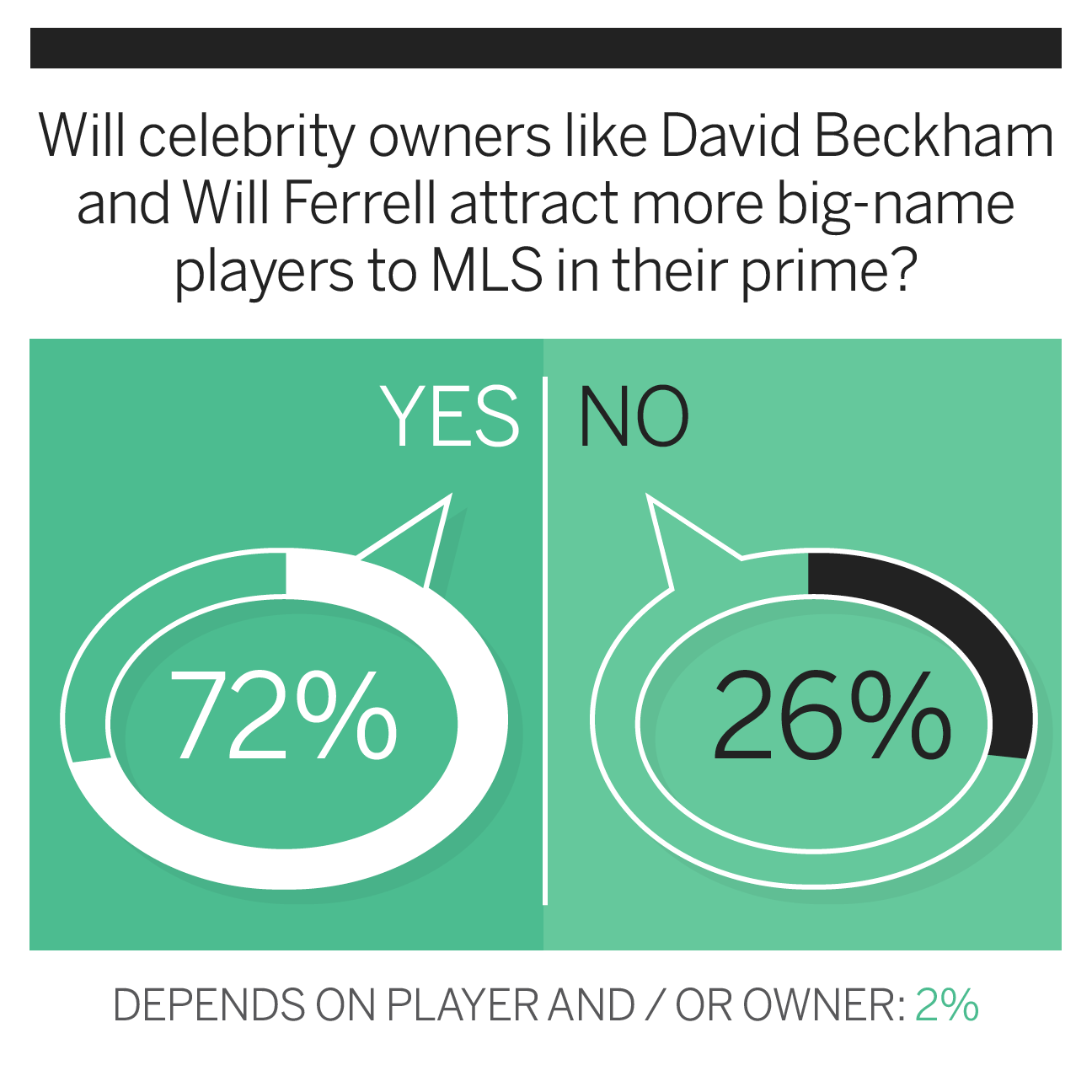 Will celebrity owners like David Beckham and Will Ferrell attract more big-name players to MLS in their prime?

YES

NO

72%

26%

DEPENDS ON PLAYER AND / OR OWNER: 2%