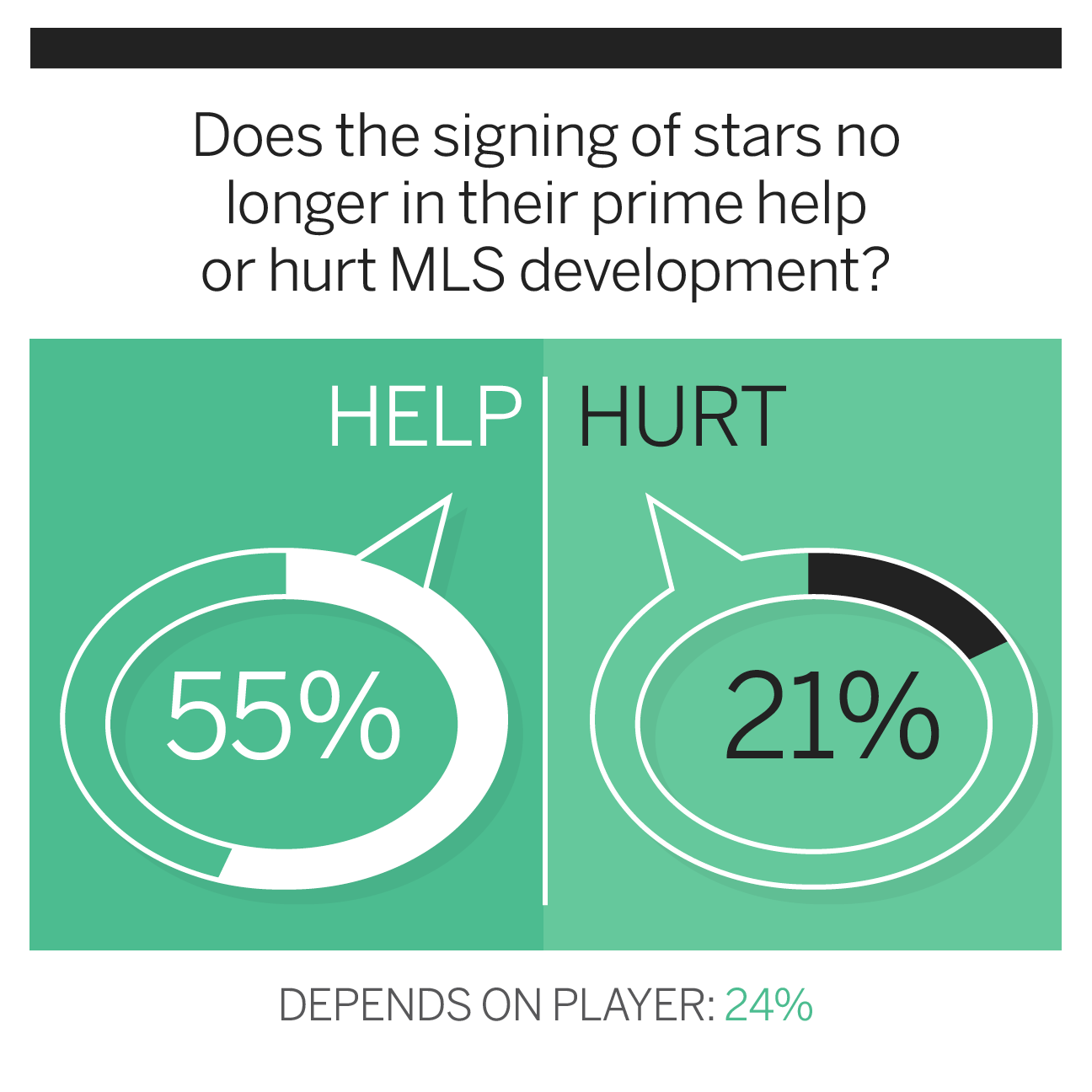 Does the signing of stars no longer in their prime help or hurt MLS development?

HELP

55%

HURT

21%

DEPENDS ON PLAYER: 24%