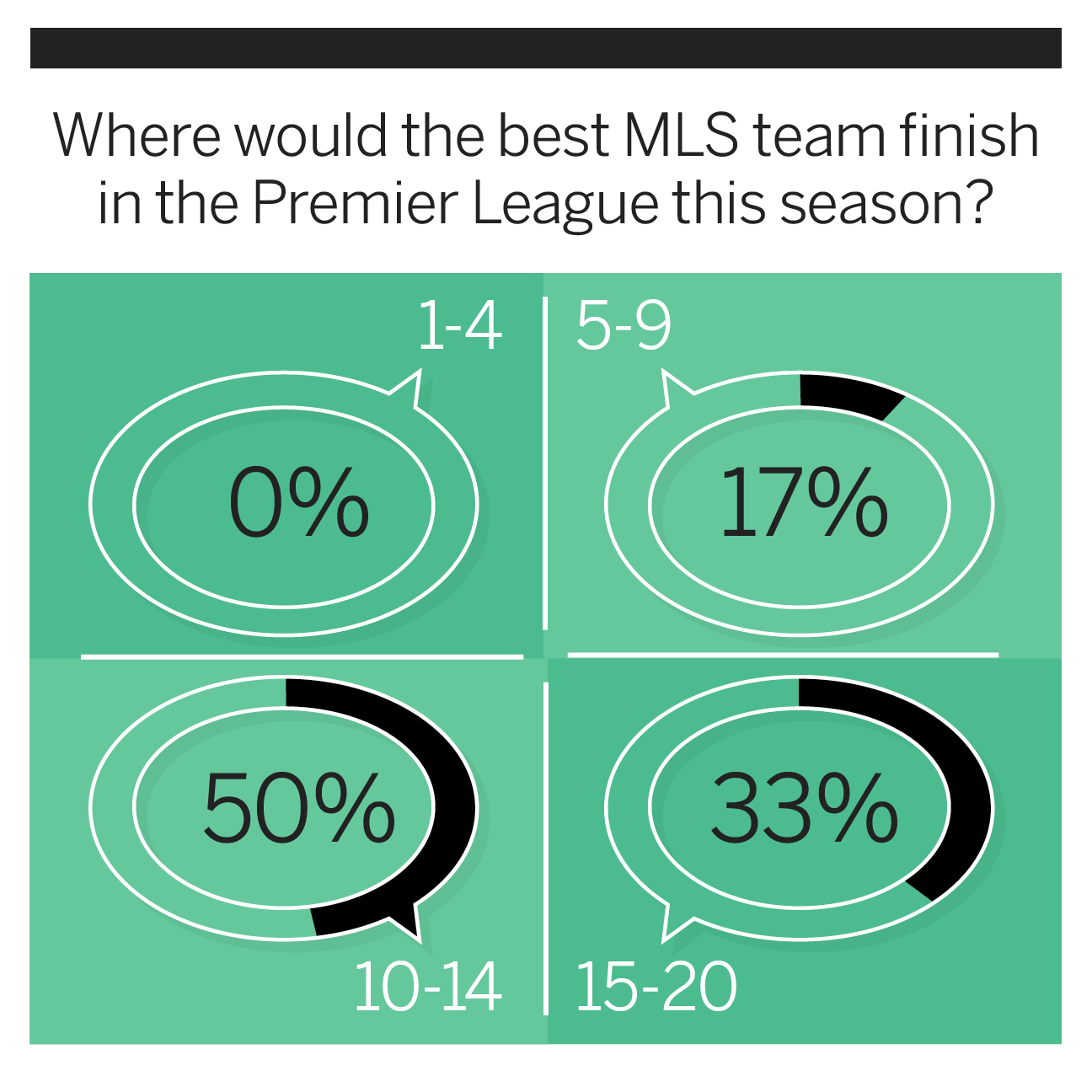 Where would the best MLS team finish in the Premier League this season?

1-4

0%

5-9

17%

50%

10-14

33%

15-20