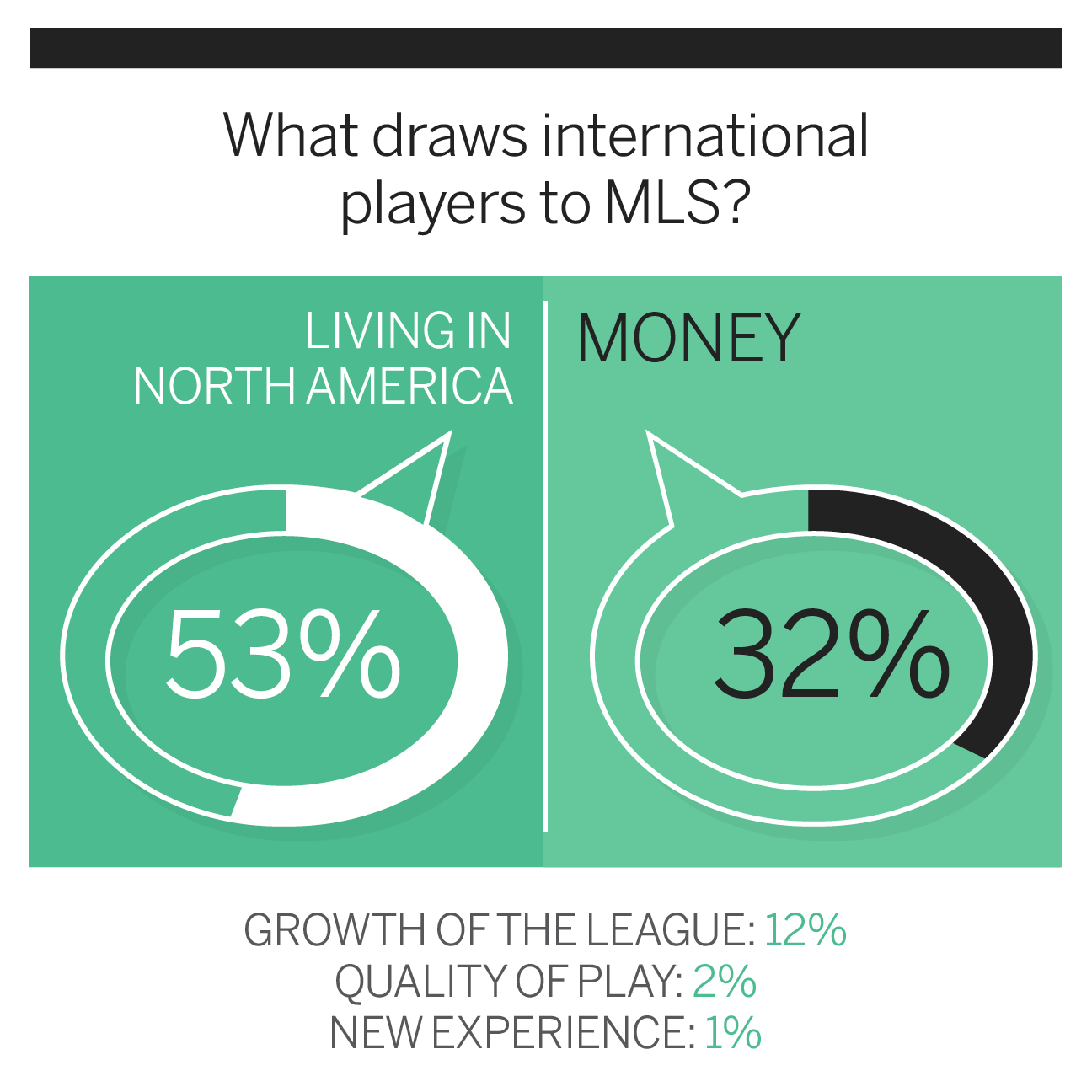 What draws international players to MLS?

LIVING IN NORTH AMERICA

53%

MONEY

32%

GROWTH OF THE LEAGUE: 12%
QUALITY OF PLAY: 2%
NEW EXPERIENCE: 1%