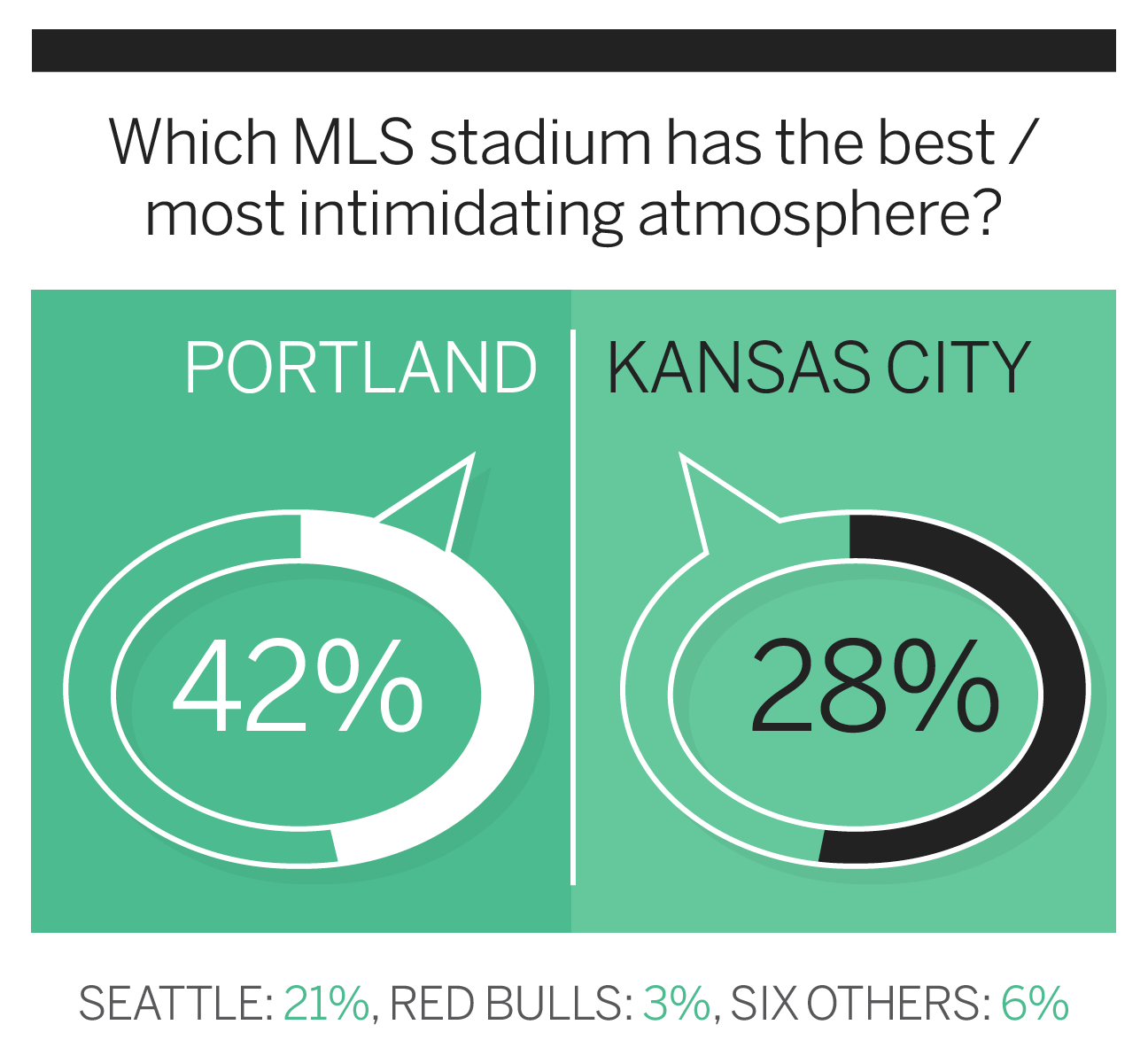 Which MLS stadium has the best / most intimidating atmosphere?

PORTLAND

42%

KANSAS CITY

28%

SEATTLE: 21%, RED BULLS: 3%, SIX OTHERS: 6%