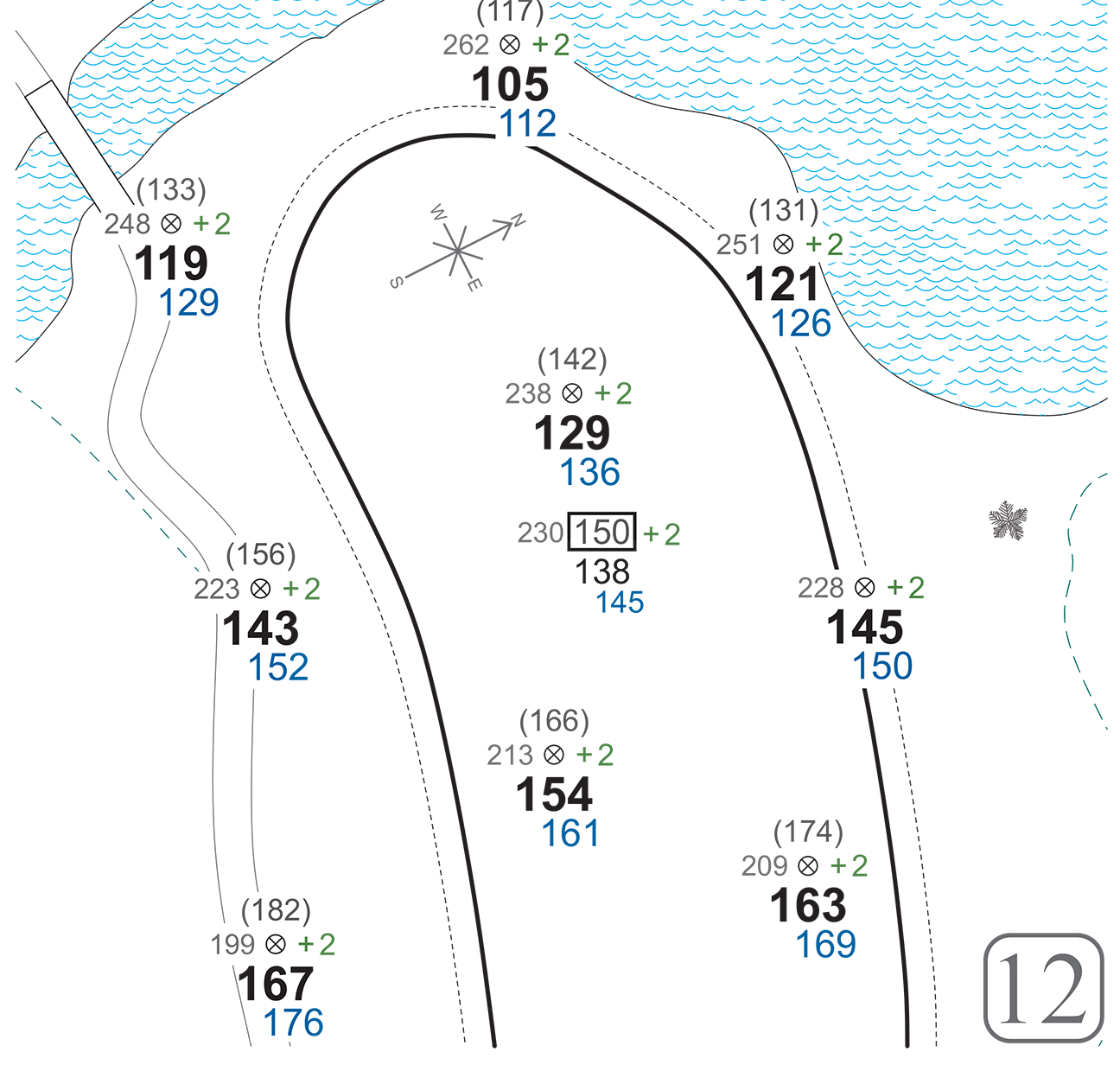 (117)
262 ⊗ +2
105
112

(133)
248 ⊗ +2
119
129

W
N
S
E

(131)
251 ⊗ +2
121
126

(142)
238 ⊗ +2
129
136

230 150 +2
138
145

(156)
223 ⊗ +2
143
152

228 ⊗ +2
145
150

(166)
213 ⊗ +2
154
161

(174)
209 ⊗ +2
163
169

(182)
199 ⊗ +2
167
176

12