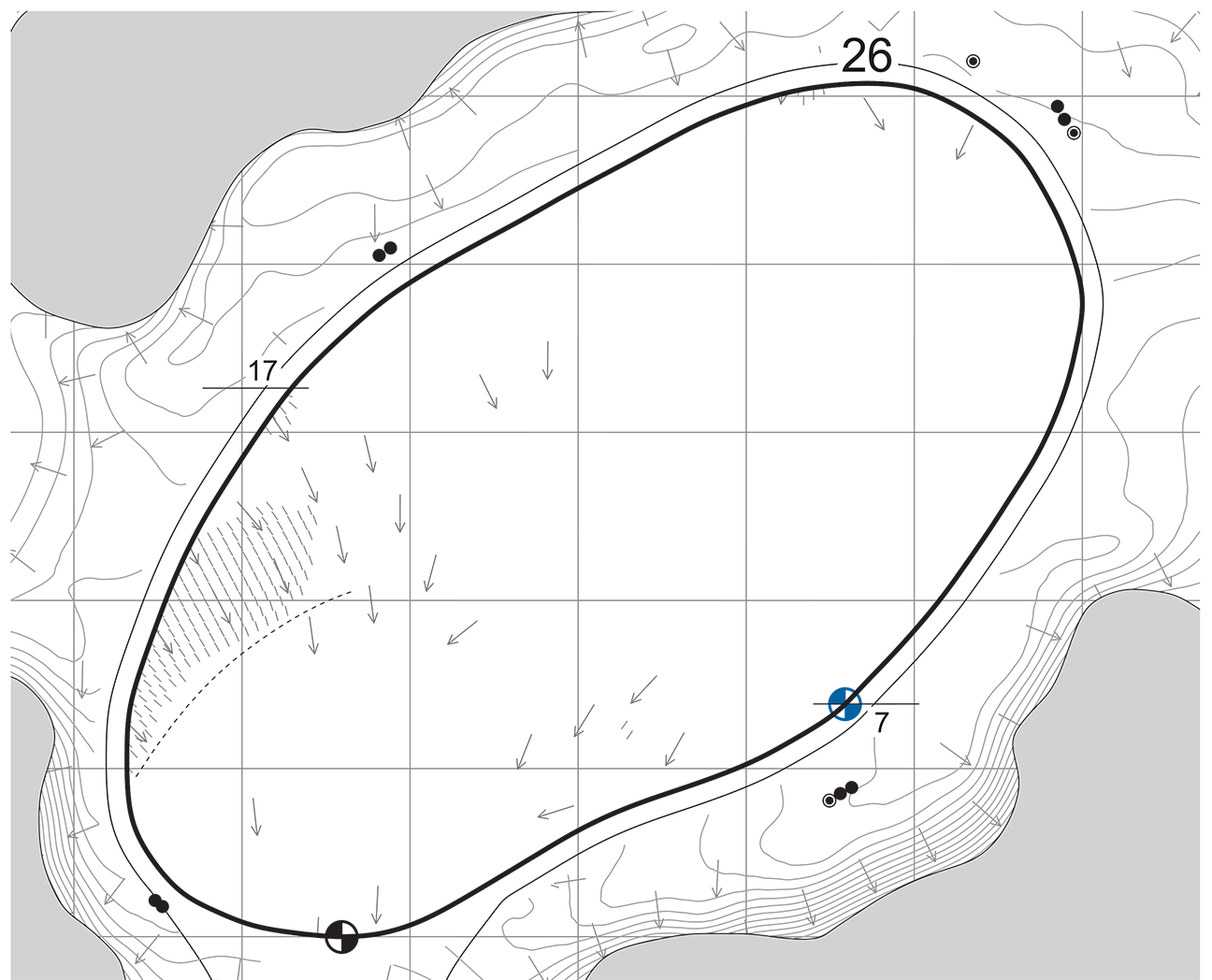 26

17

7