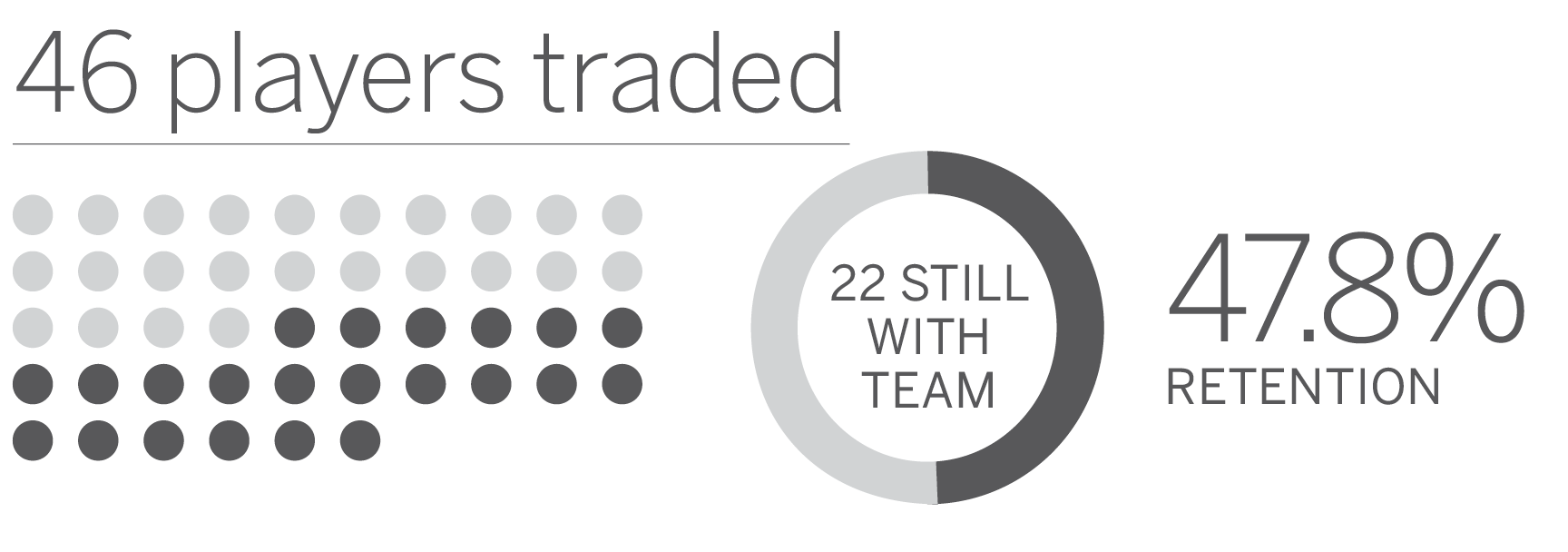 46 players traded

22 STILL WITH TEAM

47.8%
RETENTION