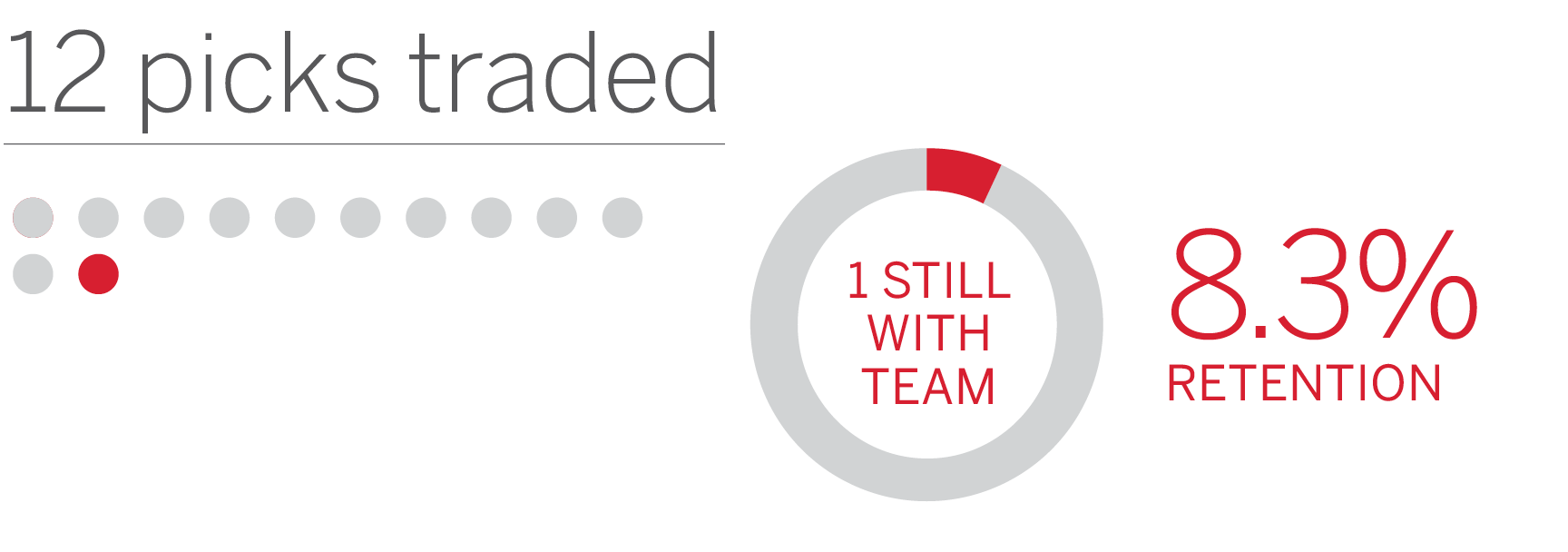 12 picks traded

1 STILL WITH TEAM

8.3%
RETENTION