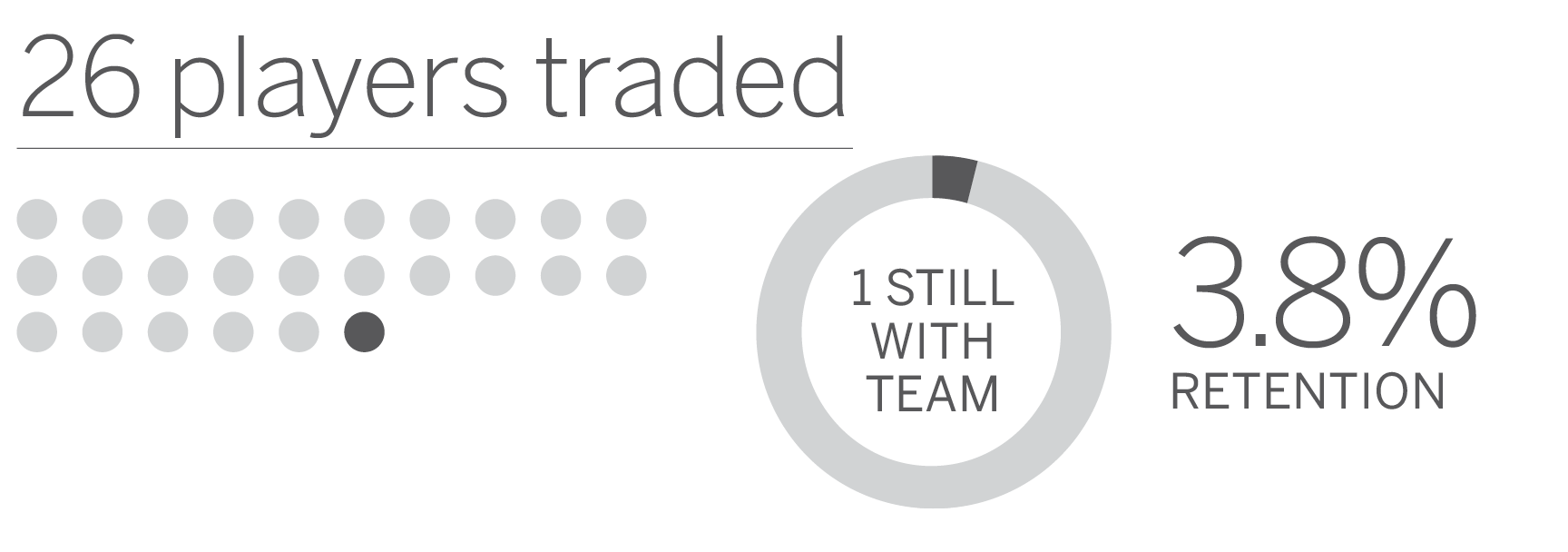 26 players traded

1 STILL WITH TEAM

3.8%
RETENTION