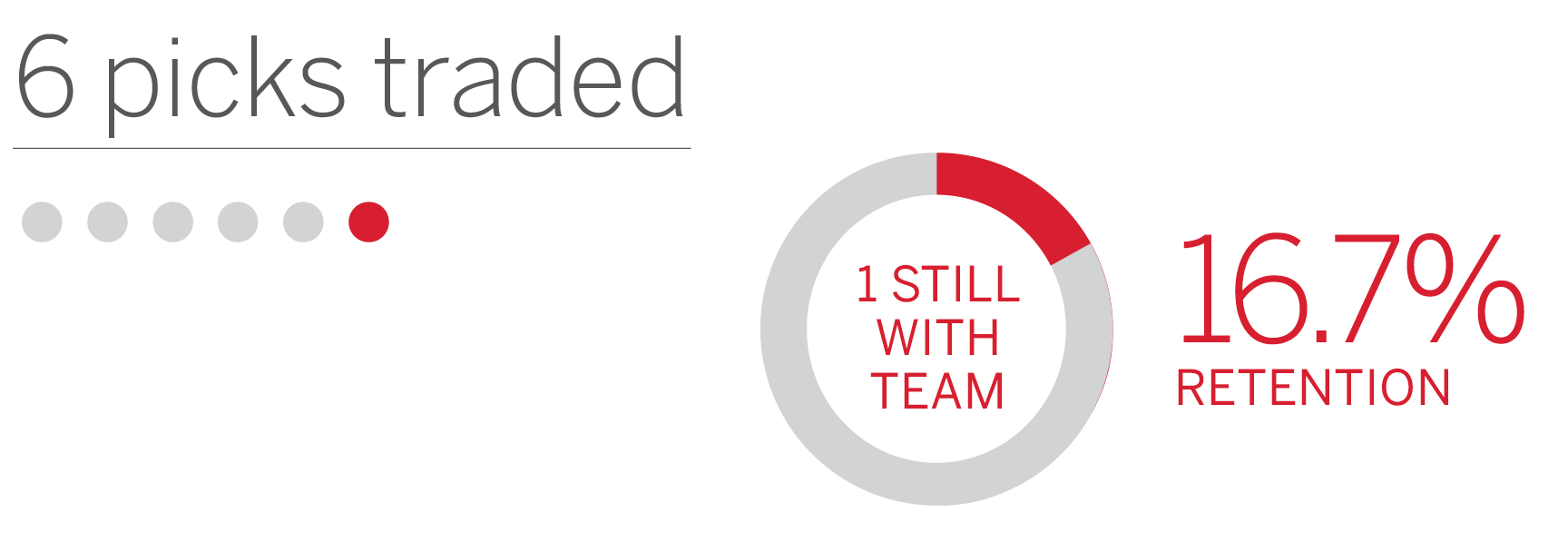 6 picks traded

1 STILL WITH TEAM

16.7%
RETENTION