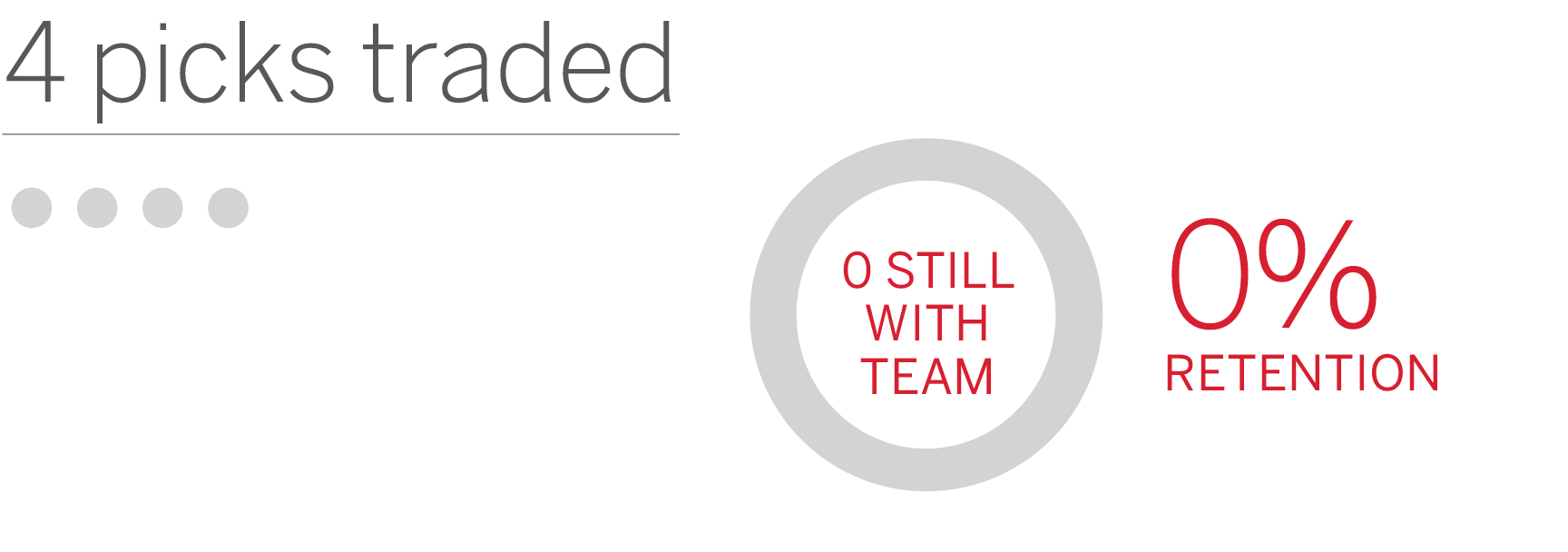 4 picks traded

0 STILL WITH TEAM

0%
RETENTION