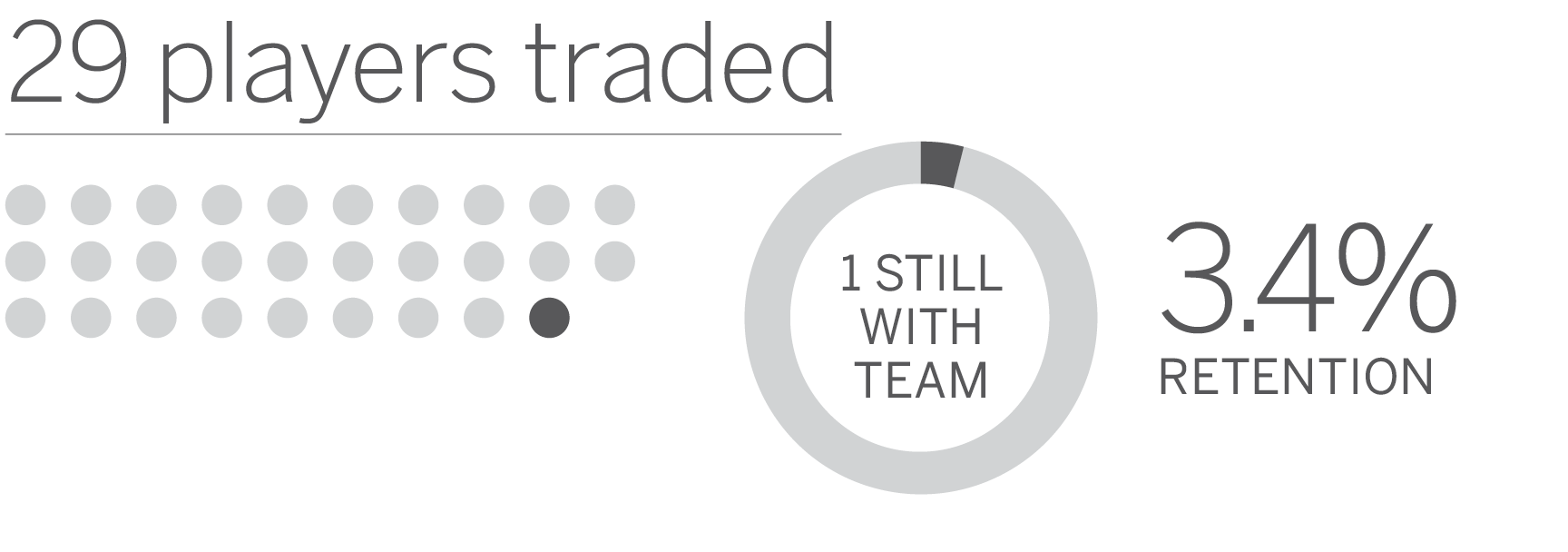 29 players traded

1 STILL WITH TEAM

3.4%
RETENTION