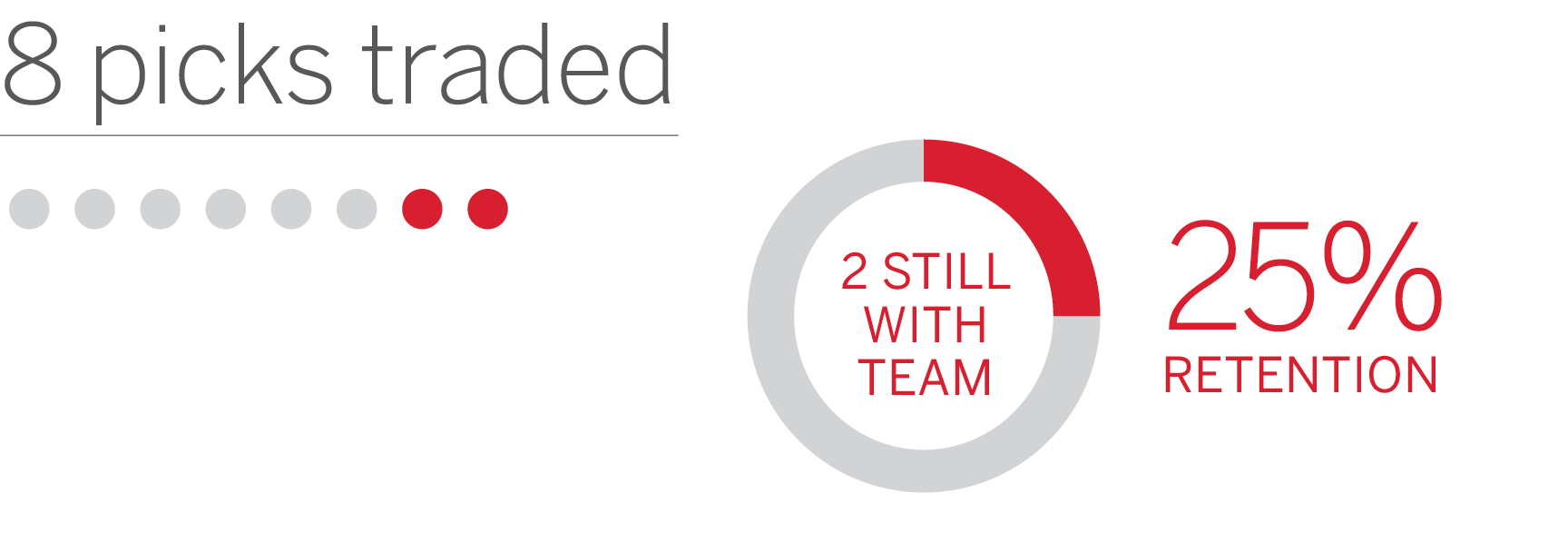 8 picks traded

2 STILL WITH TEAM

25%
RETENTION