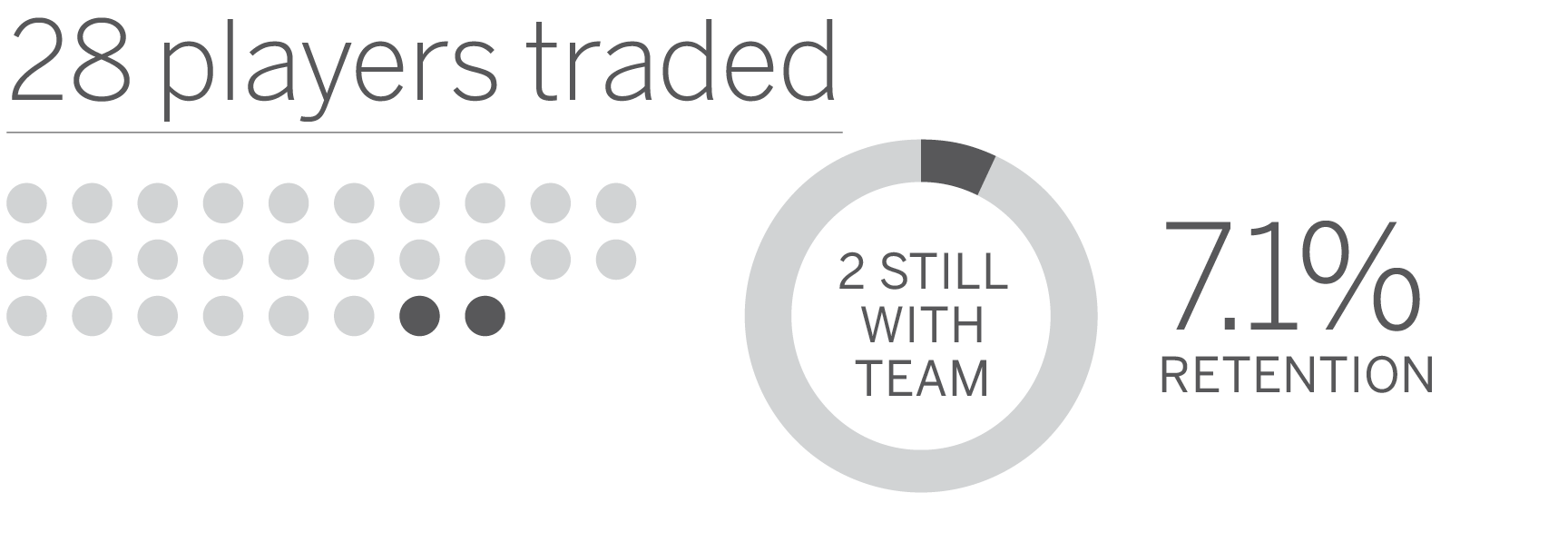 28 players traded

2 STILL WITH TEAM

7.1%
RETENTION