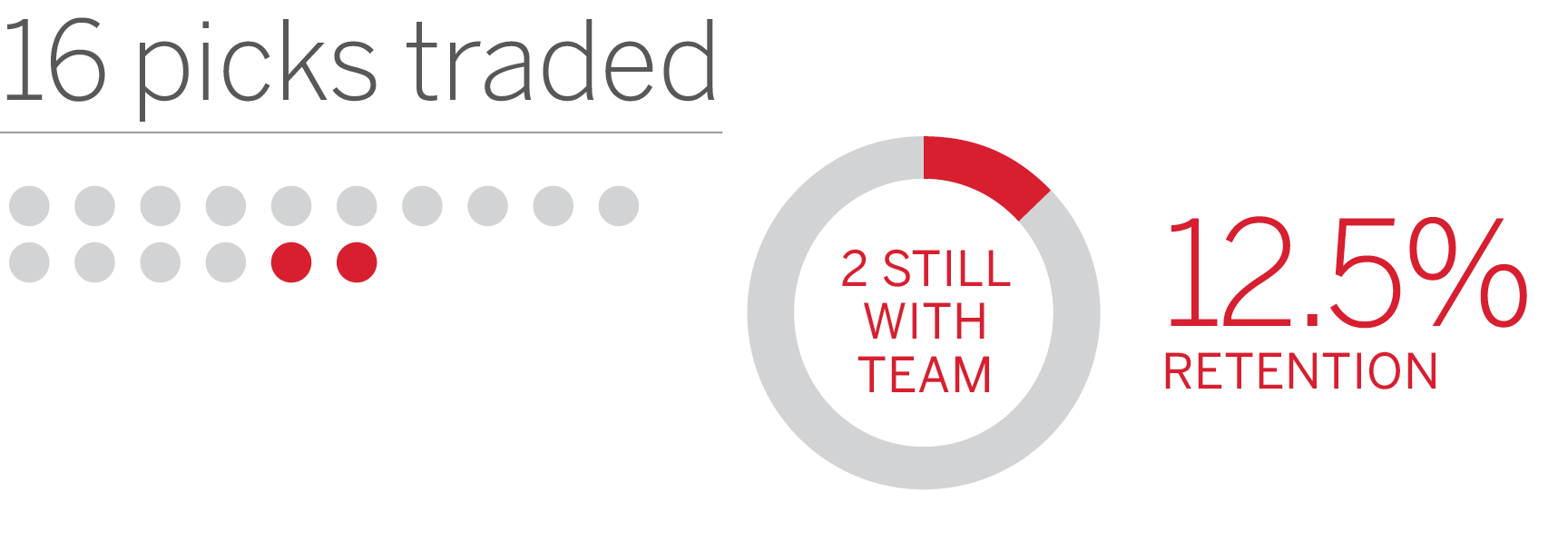 16 picks traded

2 STILL WITH TEAM

12.5%
RETENTION