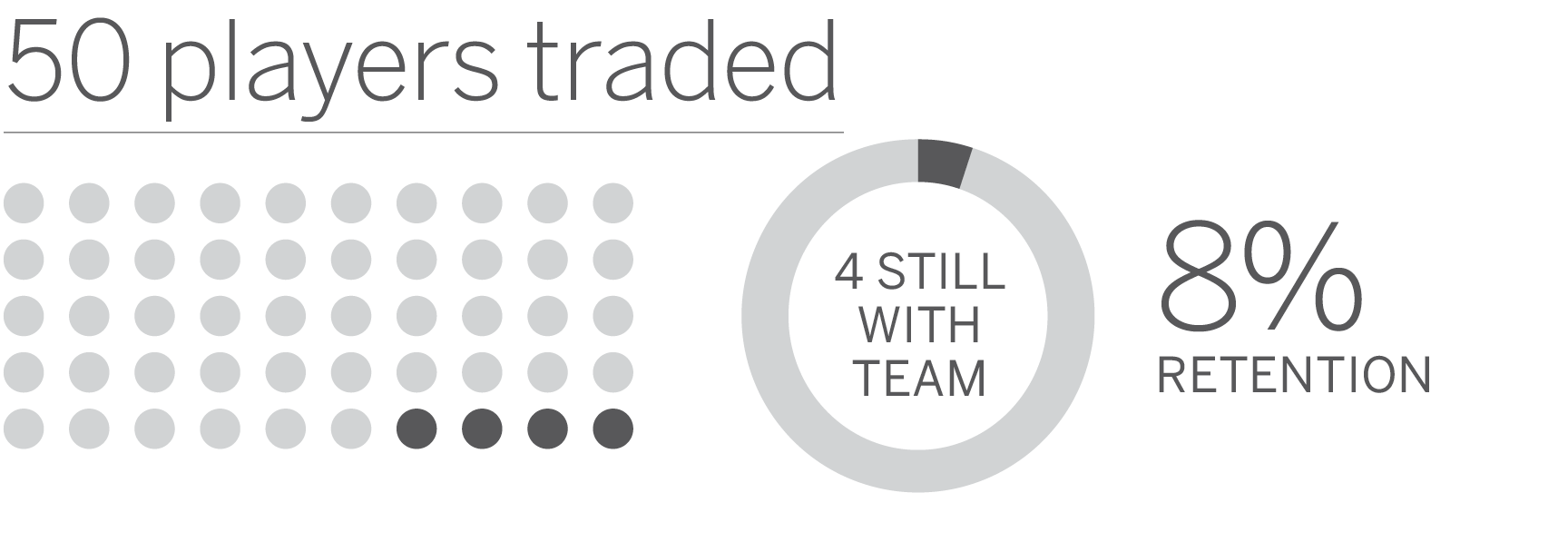 50 players traded

4 STILL WITH TEAM

8%
RETENTION