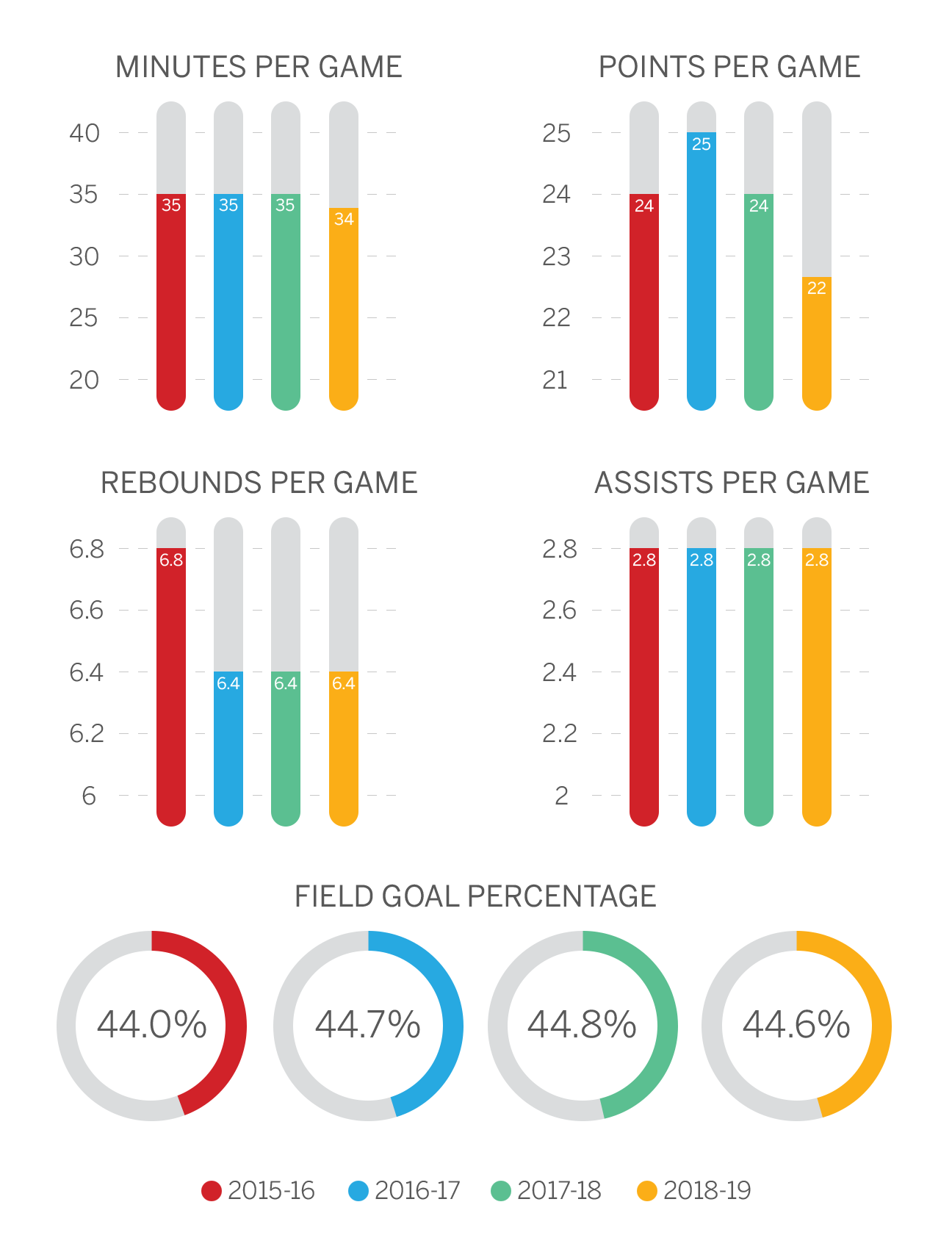 MINUTES PER GAME

40
35
30
25
20

35 35 35 34

POINTS PER GAME

25
24
23
22
21

24 25 24 22

REBOUNDS PER GAME

6.8
6.6
6.4
6.2
6

6.8 6.4 6.4 6.4

ASSISTS PER GAME

2.8
2.6
2.4
2.2
2

2.8 2.8 2.8 2.8

FIELD GOAL PERCENTAGE

44.0% 44.7% 44.8% 44.6%

2015-16 2016-17 2017-18 2018-19