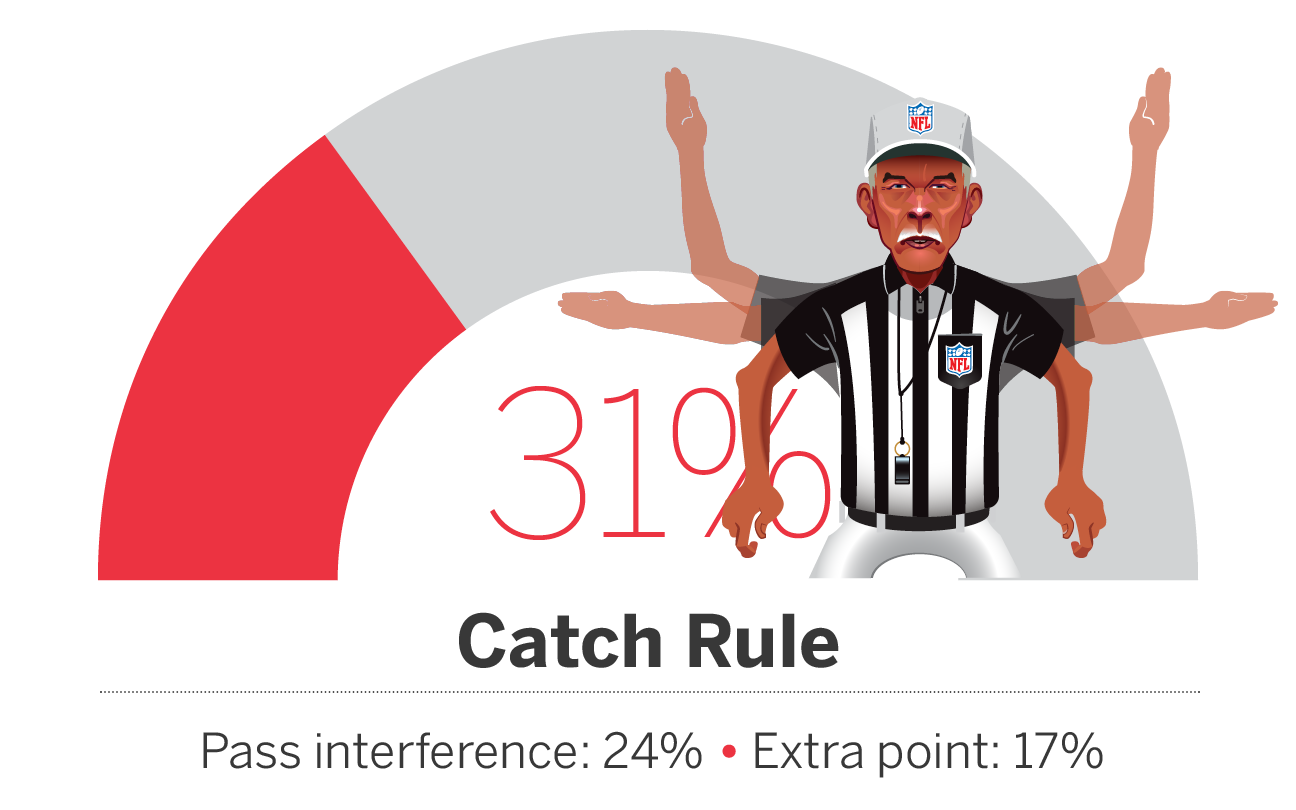 NFL

NFL

31%

Catch Rule

Pass interference: 24% • Extra point: 17%