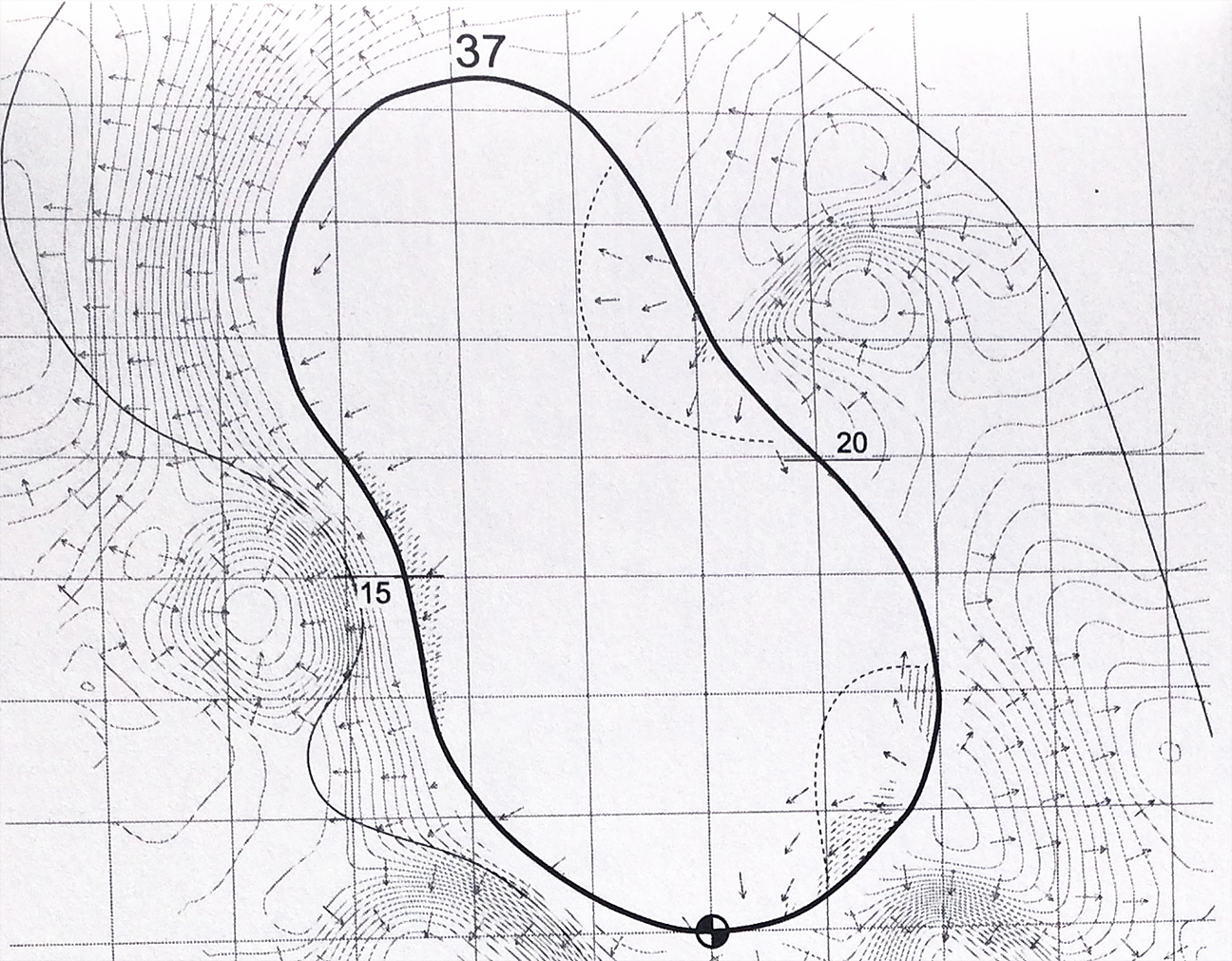 37

20

15