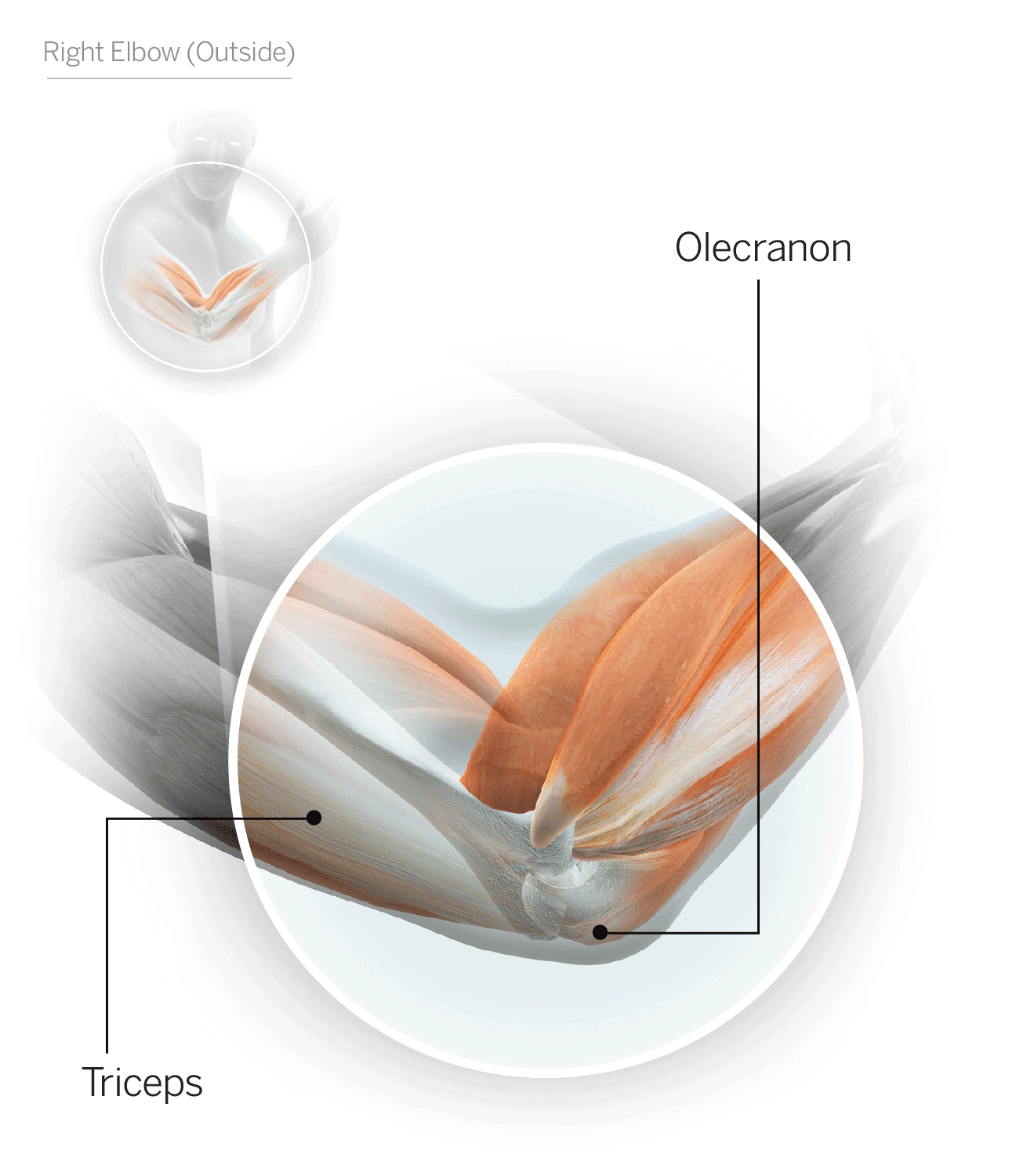 Right Elbow (Outside)

Olecranon

Triceps