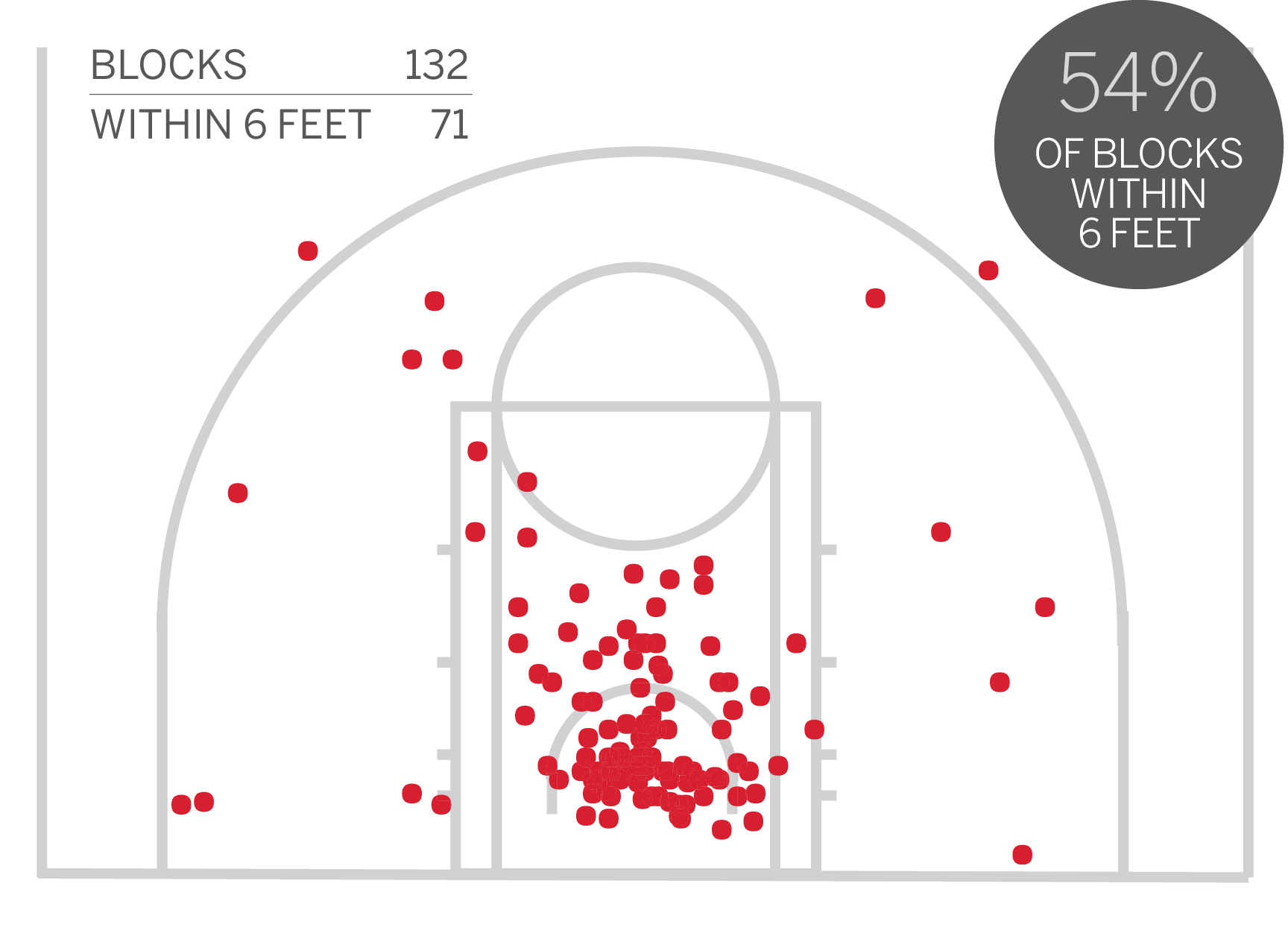 | BLOCKS | 132 |
|---|---|
| WITHIN 6 FEET | 71 |

54%
OF BLOCKS WITHIN 6 FEET