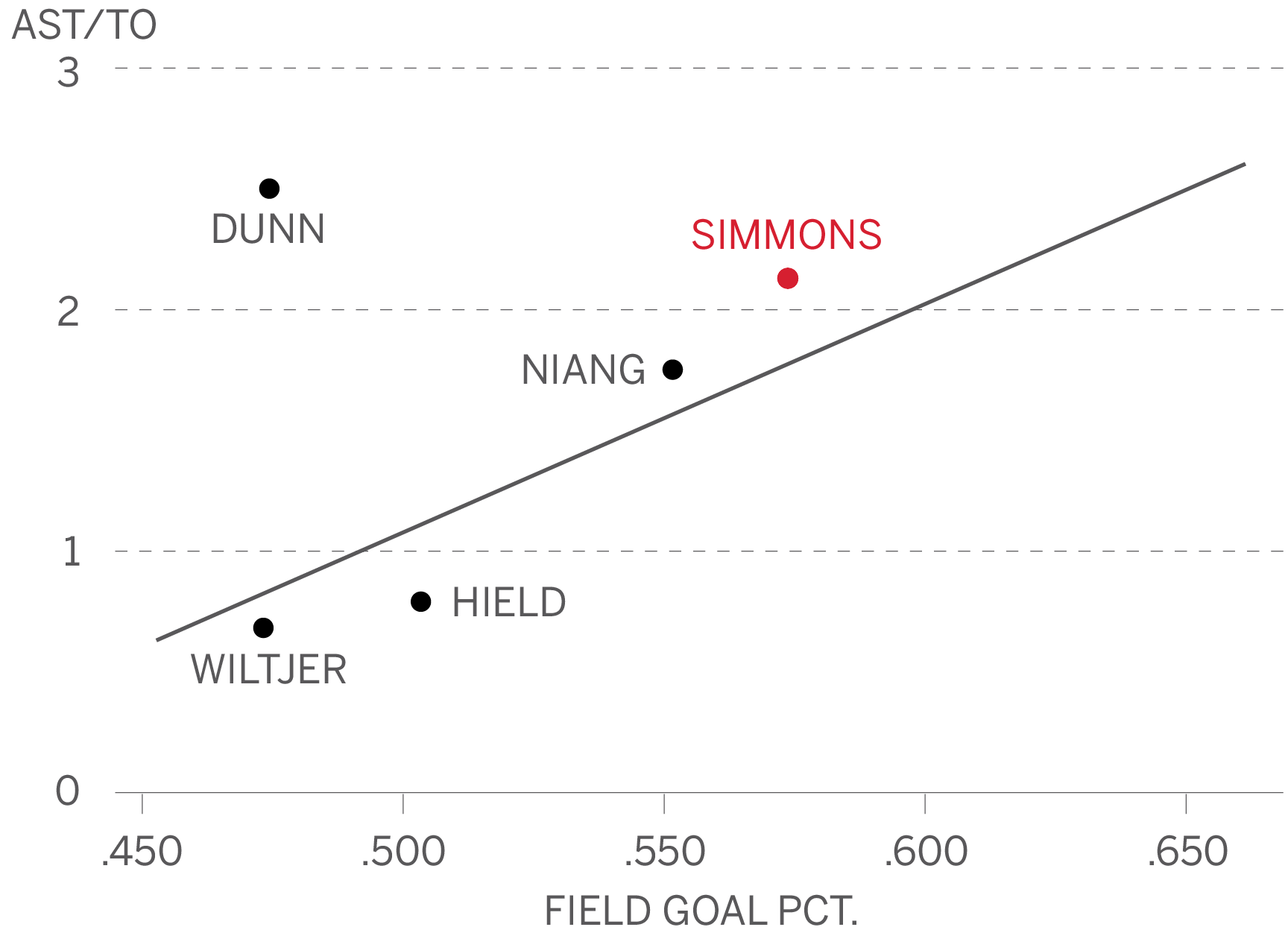 AST/TO

3

2

1

0

DUNN

SIMMONS

NIANG

HIELD

WILTJER

.450 .500 .550 .600 .650

FIELD GOAL PCT.