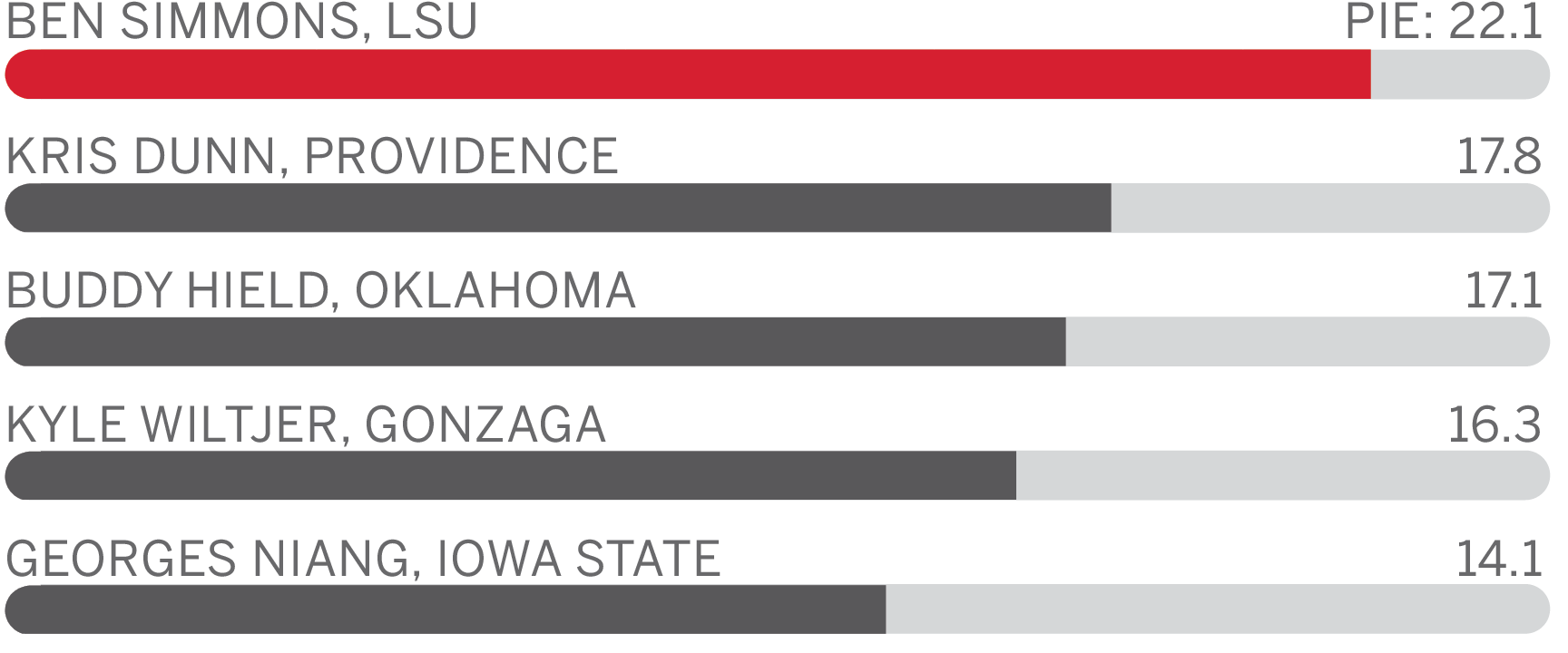 BEN SIMMONS, LSU PIE: 22.1

KRIS DUNN, PROVIDENCE 17.8

BUDDY HIELD, OKLAHOMA 17.1

KYLE WILTJER, GONZAGA 16.3

GEORGES NIANG, IOWA STATE 14.1