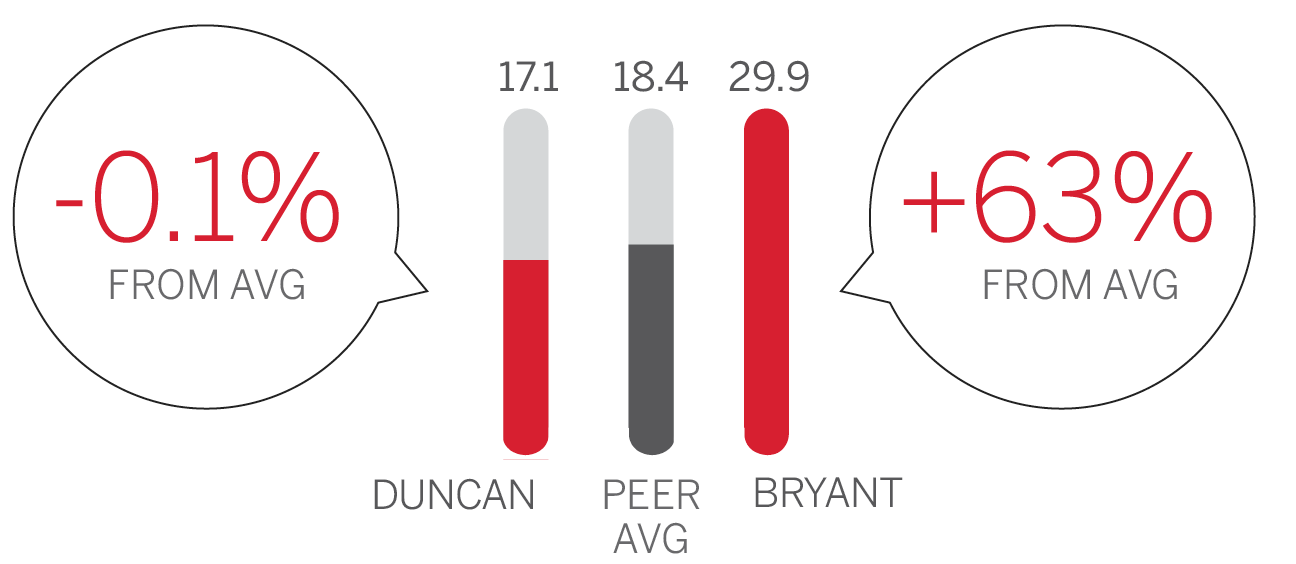 -0.1%
FROM AVG

17.1
18.4
29.9

DUNCAN
PEER AVG
BRYANT

+63%
FROM AVG