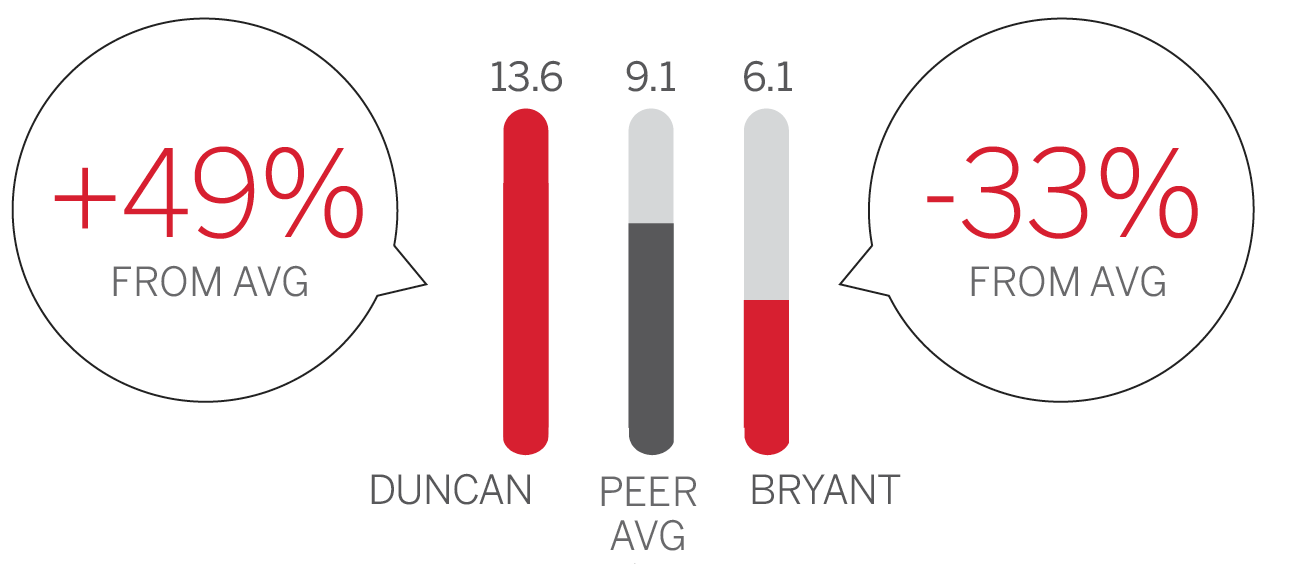 +49%
FROM AVG

13.6
9.1
6.1

DUNCAN
PEER AVG
BRYANT

-33%
FROM AVG