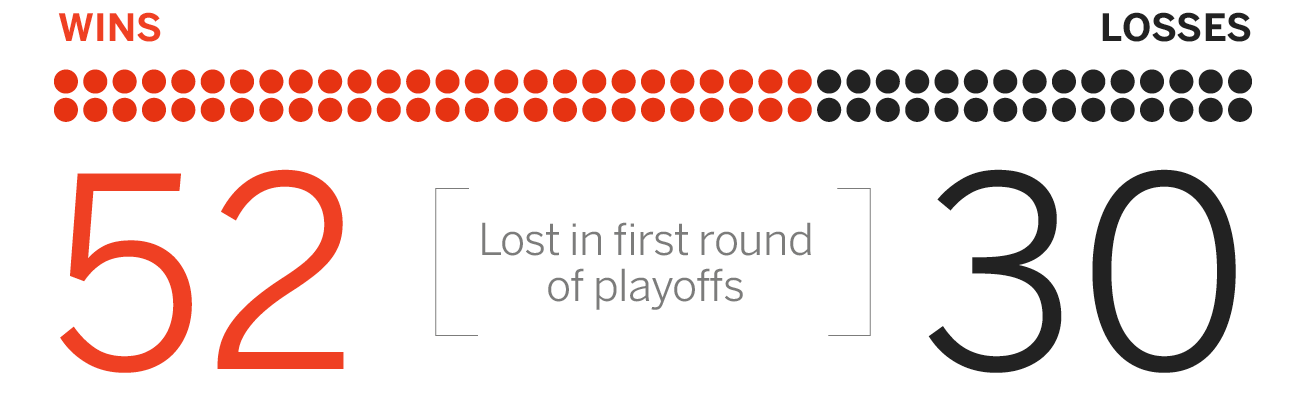 WINS

LOSSES

52

Lost in first round of playoffs

30