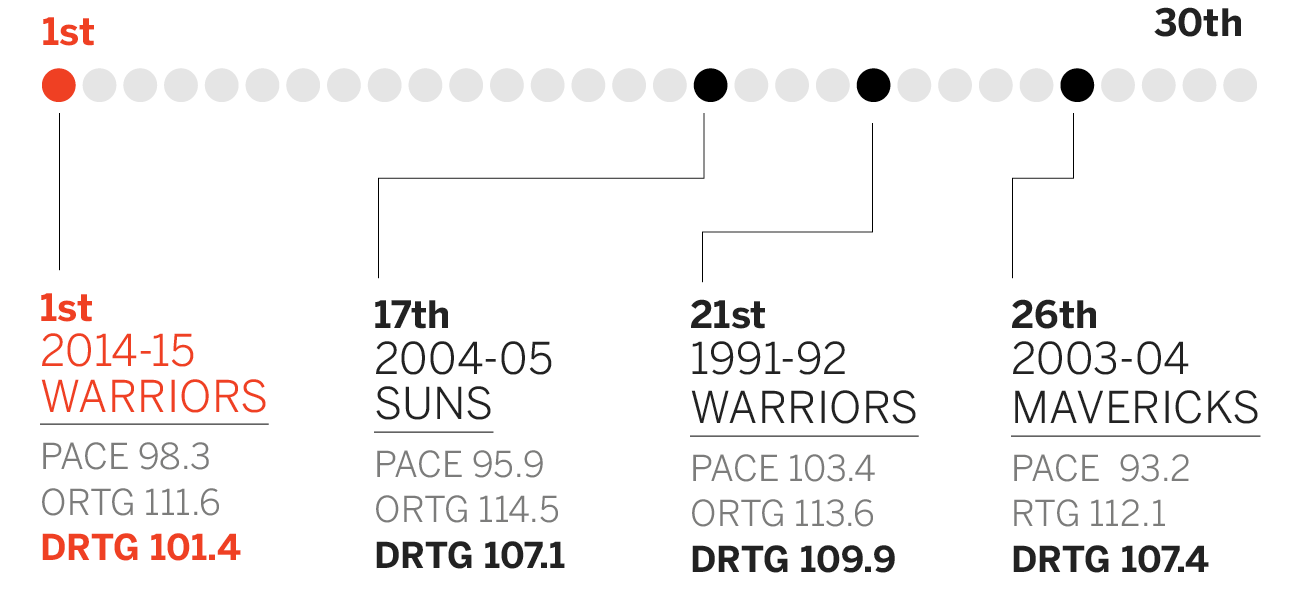 1st

30th

1st
2014-15
WARRIORS

PACE 98.3
ORTG 111.6
DRTG 101.4

17th
2004-05
SUNS

PACE 95.9
ORTG 114.5
DRTG 107.1

21st
1991-92
WARRIORS

PACE 103.4
ORTG 113.6
DRTG 109.9

26th
2003-04
MAVERICKS

PACE 93.2
RTG 112.1
DRTG 107.4