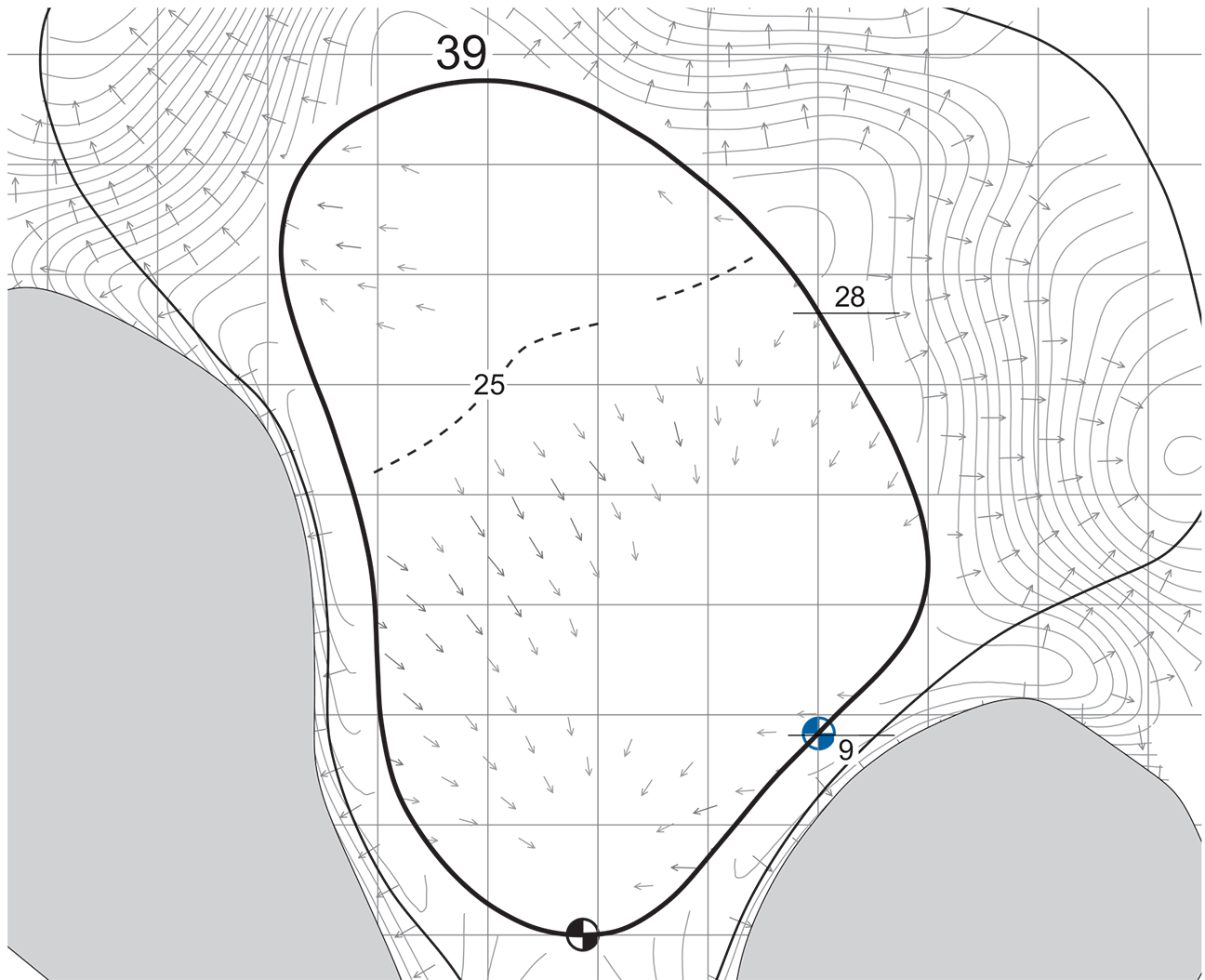 39

28

25

9