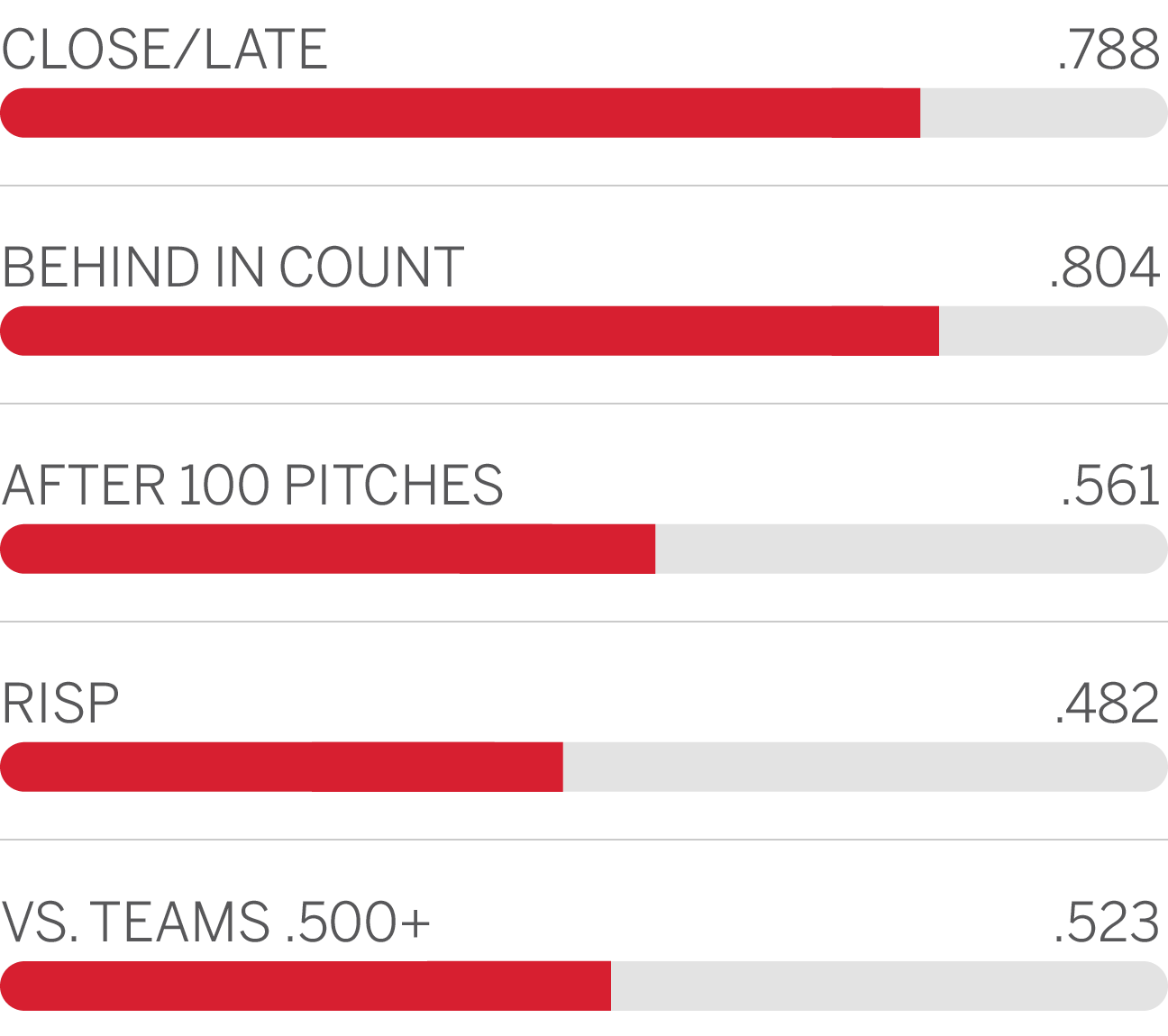 CLOSE/LATE .788

BEHIND IN COUNT .804

AFTER 100 PITCHES .561

RISP .482

VS. TEAMS .500+ .523