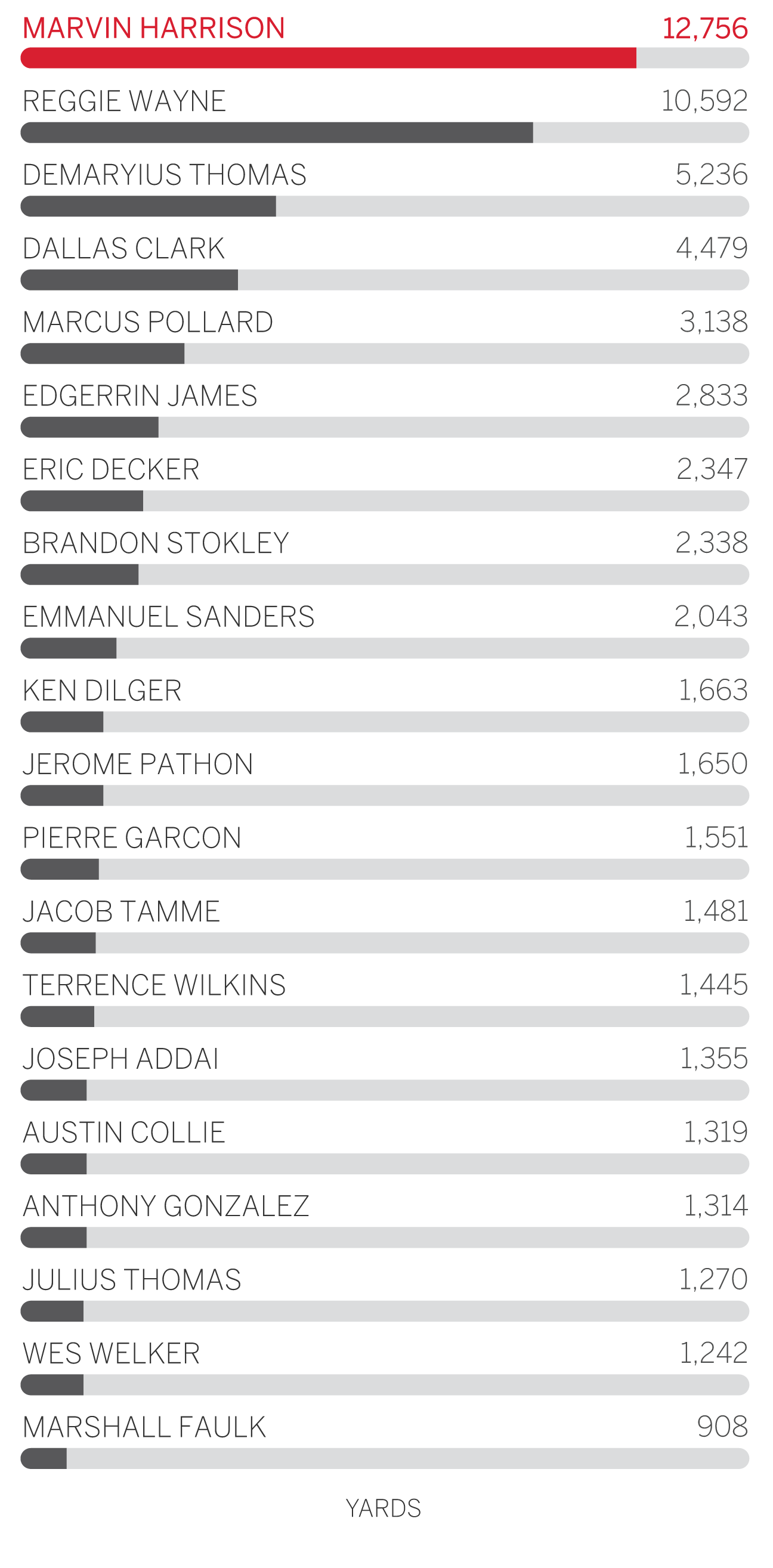 MARVIN HARRISON 12,756

REGGIE WAYNE 10,592

DEMARYIUS THOMAS 5,236

DALLAS CLARK 4,479

MARCUS POLLARD 3,138

EDGERRIN JAMES 2,833

ERIC DECKER 2,347

BRANDON STOKLEY 2,338

EMMANUEL SANDERS 2,043

KEN DILGER 1,663

JEROME PATHON 1,650

PIERRE GARCON 1,551

JACOB TAMME 1,481

TERRENCE WILKINS 1,445

JOSEPH ADDAI 1,355

AUSTIN COLLIE 1,319

ANTHONY GONZALEZ 1,314

JULIUS THOMAS 1,270

WES WELKER 1,242

MARSHALL FAULK 908

YARDS