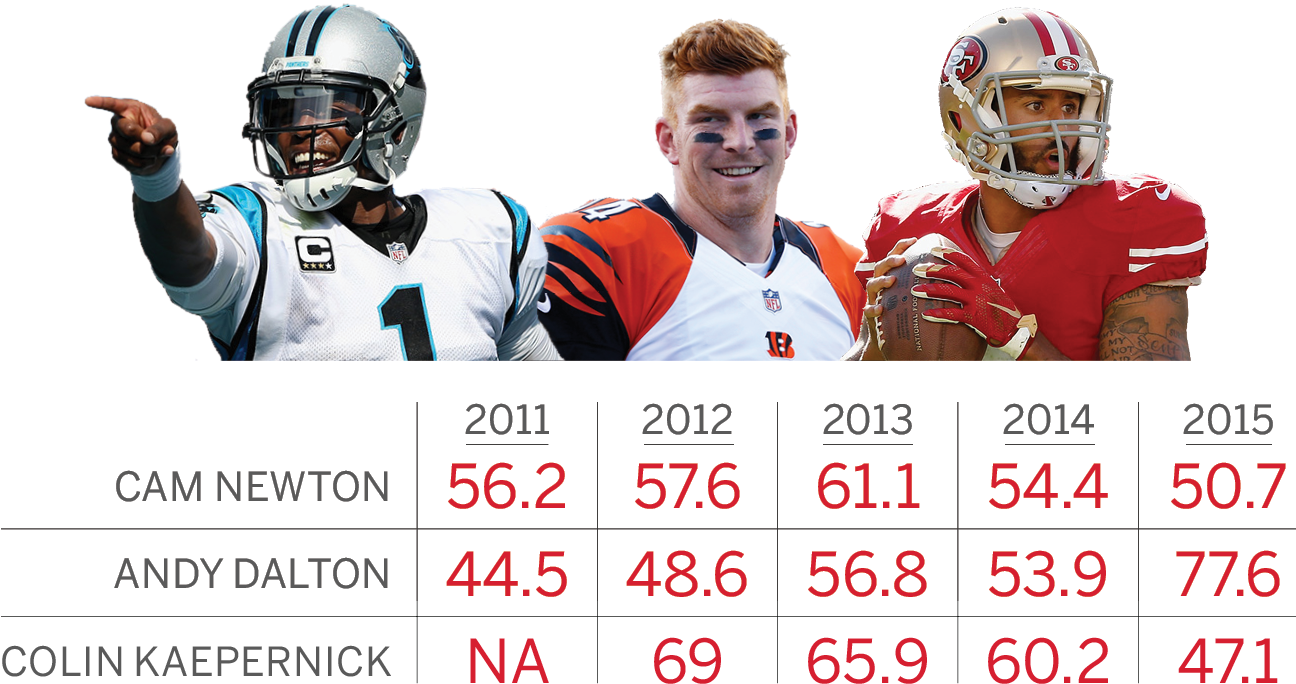 | | 2011 | 2012 | 2013 | 2014 | 2015 |
|---|---|---|---|---|---|
| CAM NEWTON | 56.2 | 57.6 | 61.1 | 54.4 | 50.7 |
| ANDY DALTON | 44.5 | 48.6 | 56.8 | 53.9 | 77.6 |
| COLIN KAEPERNICK | NA | 69 | 65.9 | 60.2 | 47.1 |