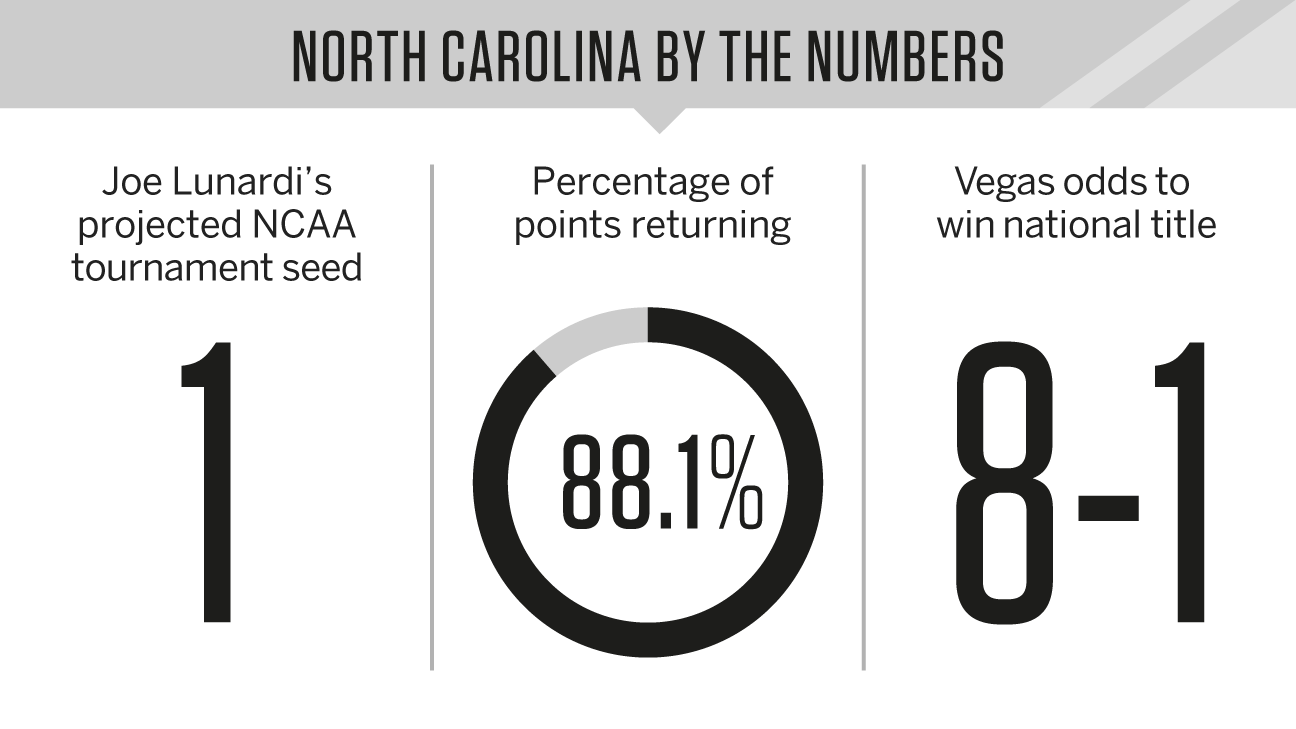 NORTH CAROLINA BY THE NUMBERS

Joe Lunardi's projected NCAA tournament seed

1

Percentage of points returning

88.1%

Vegas odds to win national title

8-1