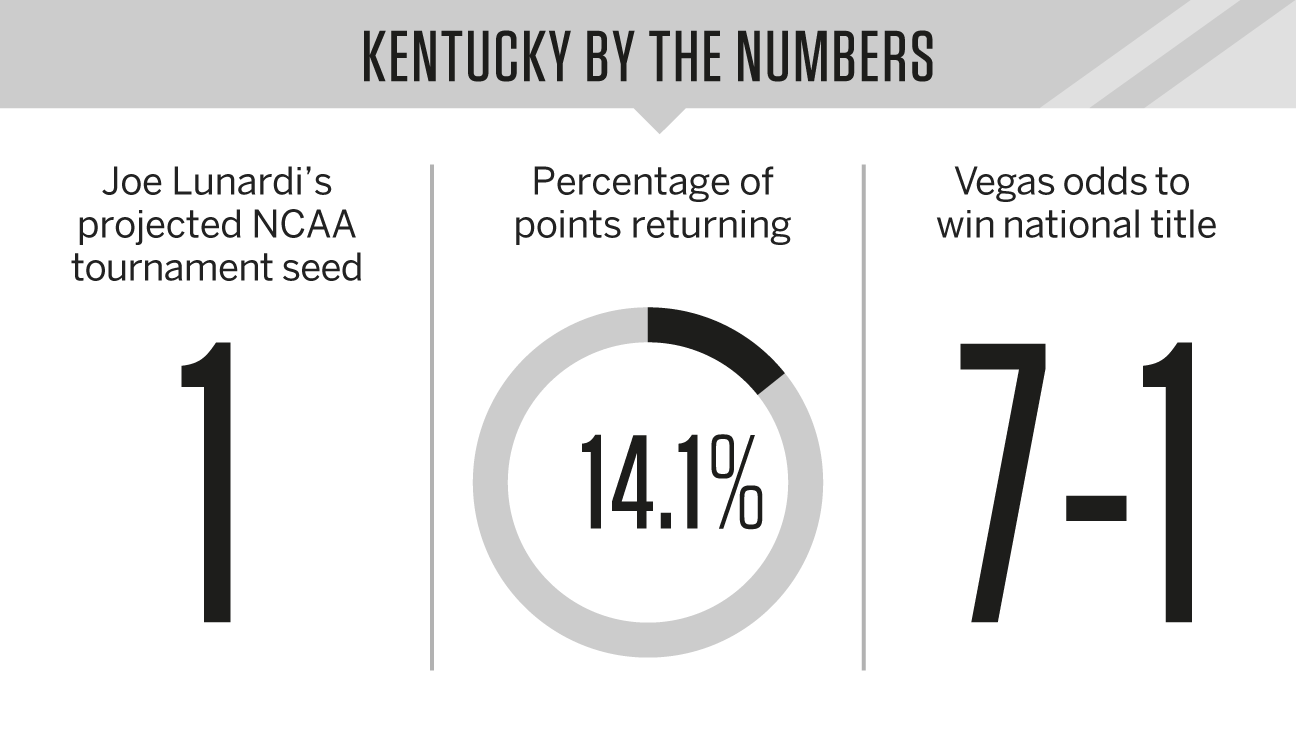 KENTUCKY BY THE NUMBERS

Joe Lunardi's projected NCAA tournament seed

1

Percentage of points returning

14.1%

Vegas odds to win national title

7-1